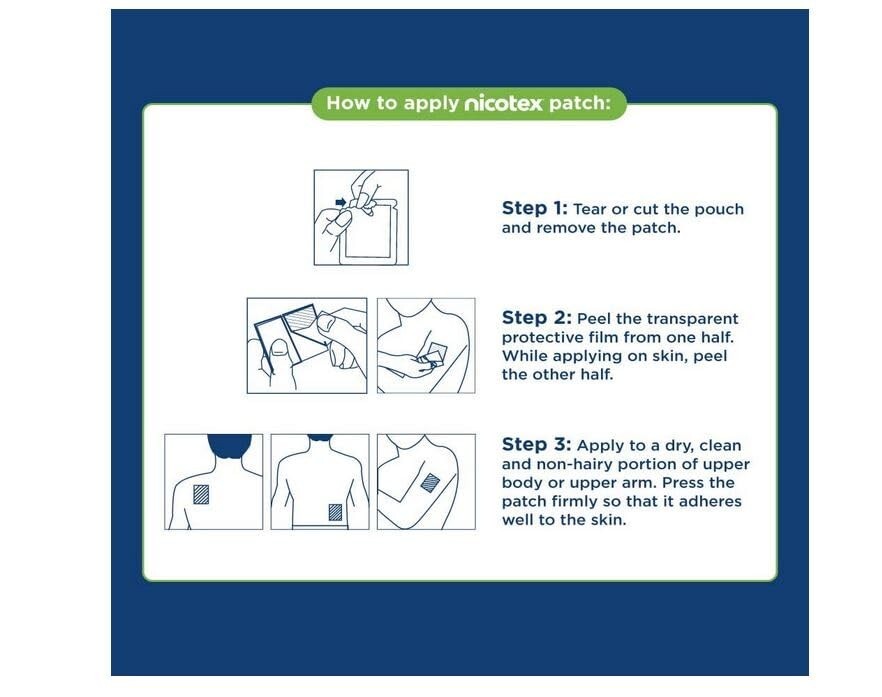 How to apply nicotex patch:

Step 1: Tear or cut the pouch and remove the patch.

Step 2: Peel the transparent protective film from one half. While applying on skin, peel the other half.

Step 3: Apply to a dry, clean and non-hairy portion of upper body or upper arm. Press the patch firmly so that it adheres well to the skin.