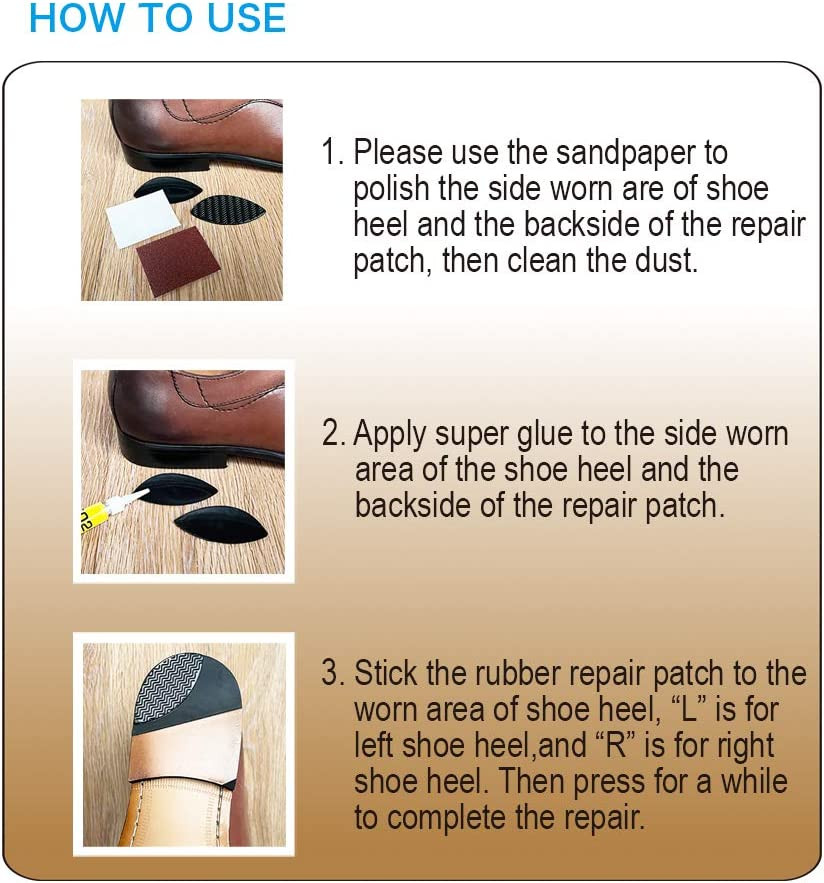 HOW TO USE

1. Please use the sandpaper to polish the side worn are of shoe heel and the backside of the repair patch, then clean the dust.

2. Apply super glue to the side worn area of the shoe heel and the backside of the repair patch.

3. Stick the rubber repair patch to the worn area of shoe heel, “L” is for left shoe heel,and “R” is for right shoe heel. Then press for a while to complete the repair.