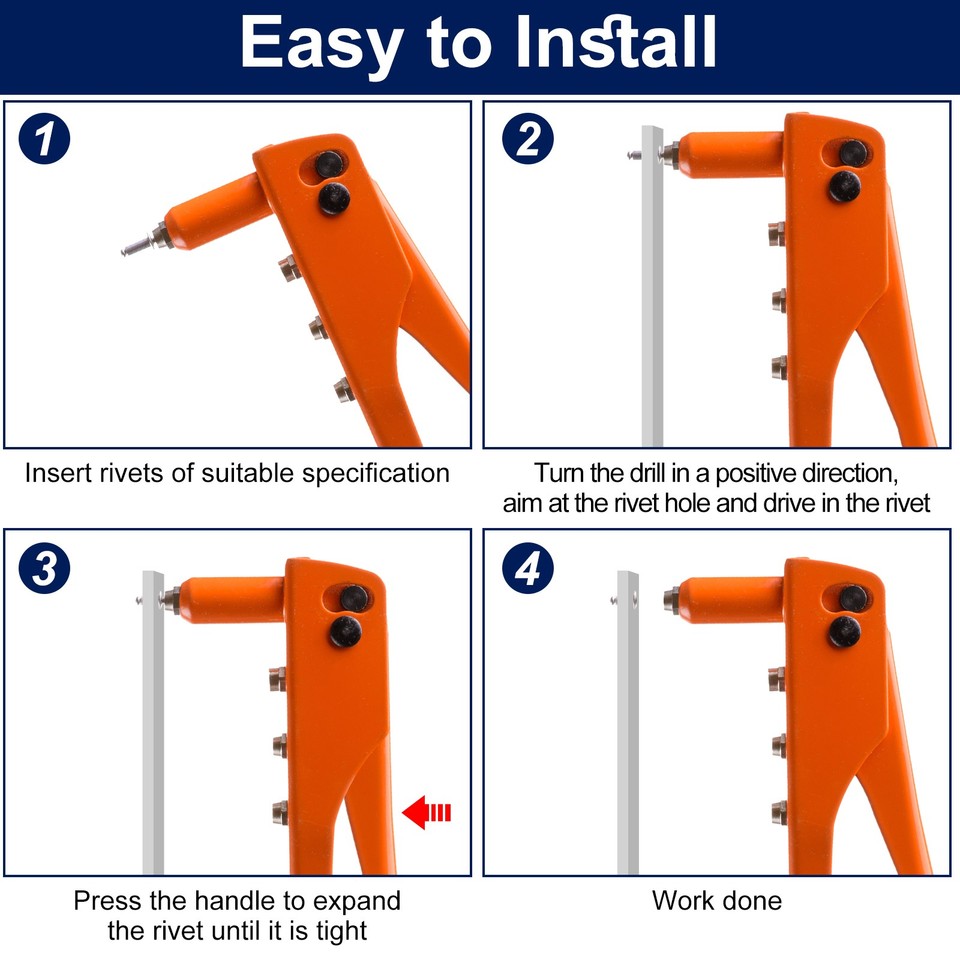 Easy to Install

1

Insert rivets of suitable specification

2

Turn the drill in a positive direction, aim at the rivet hole and drive in the rivet

3

Press the handle to expand the rivet until it is tight

4

Work done