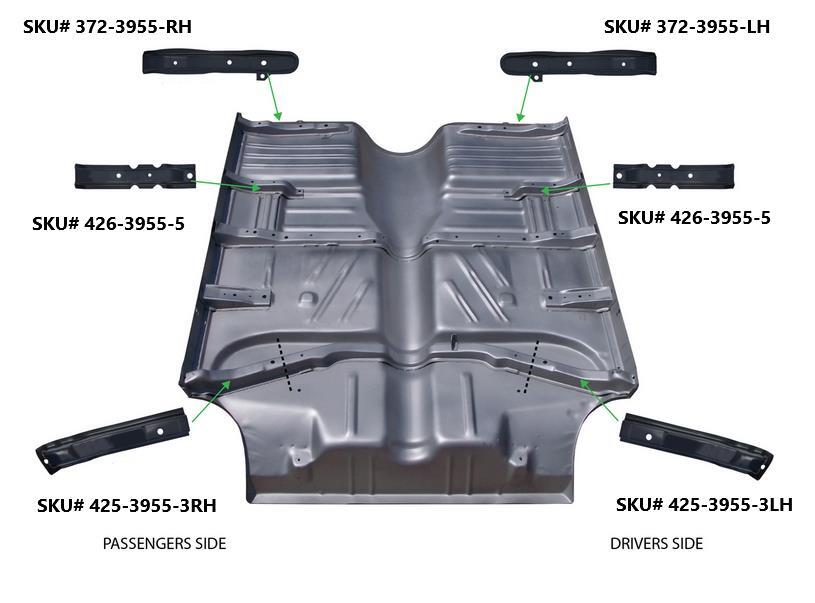 SKU# 372-3955-RH

SKU# 372-3955-LH

SKU# 426-3955-5

SKU# 426-3955-5

SKU# 425-3955-3RH

SKU# 425-3955-3LH

PASSENGERS SIDE

DRIVERS SIDE