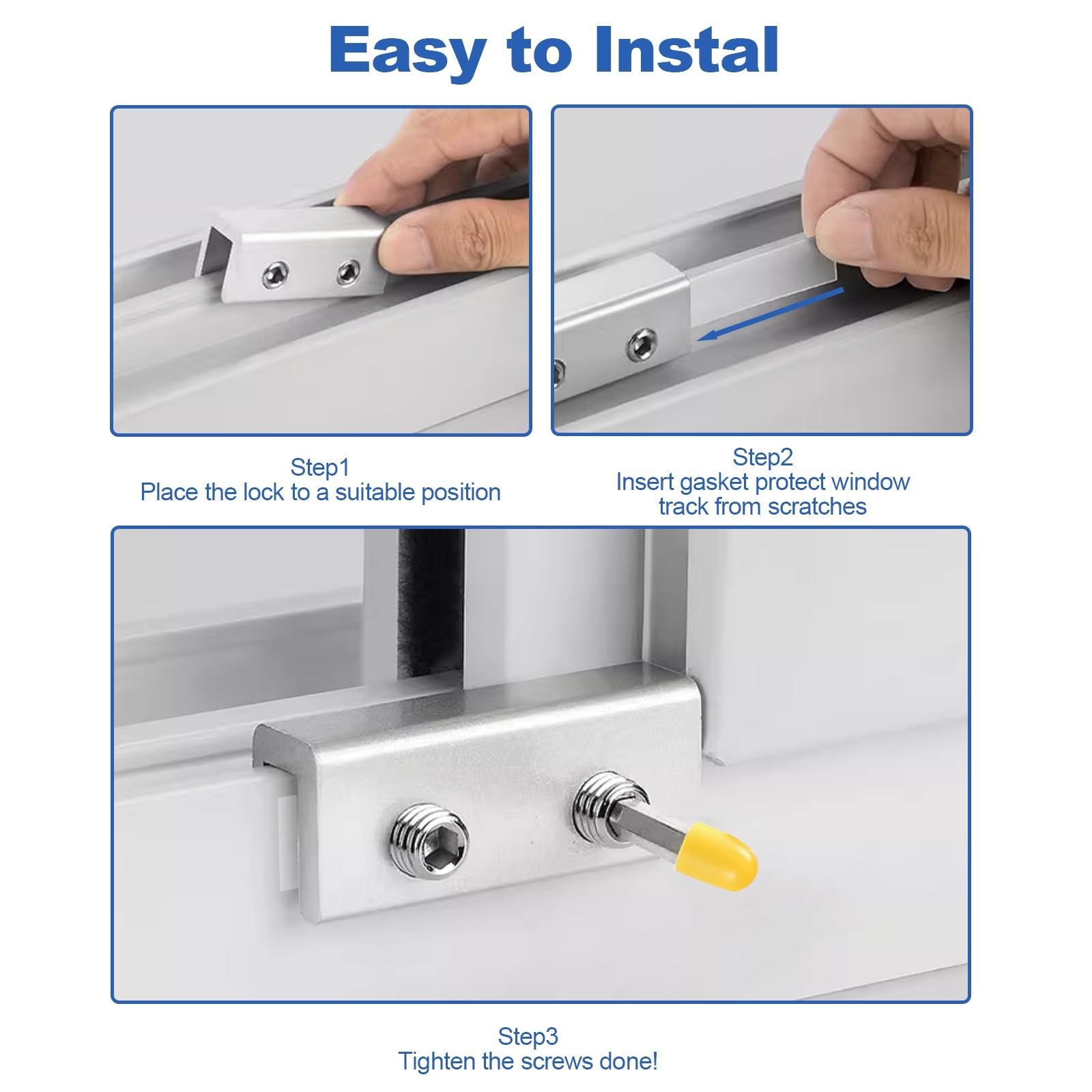 Easy to Instal

Step1
Place the lock to a suitable position

Step2
Insert gasket protect window track from scratches

Step3
Tighten the screws done!