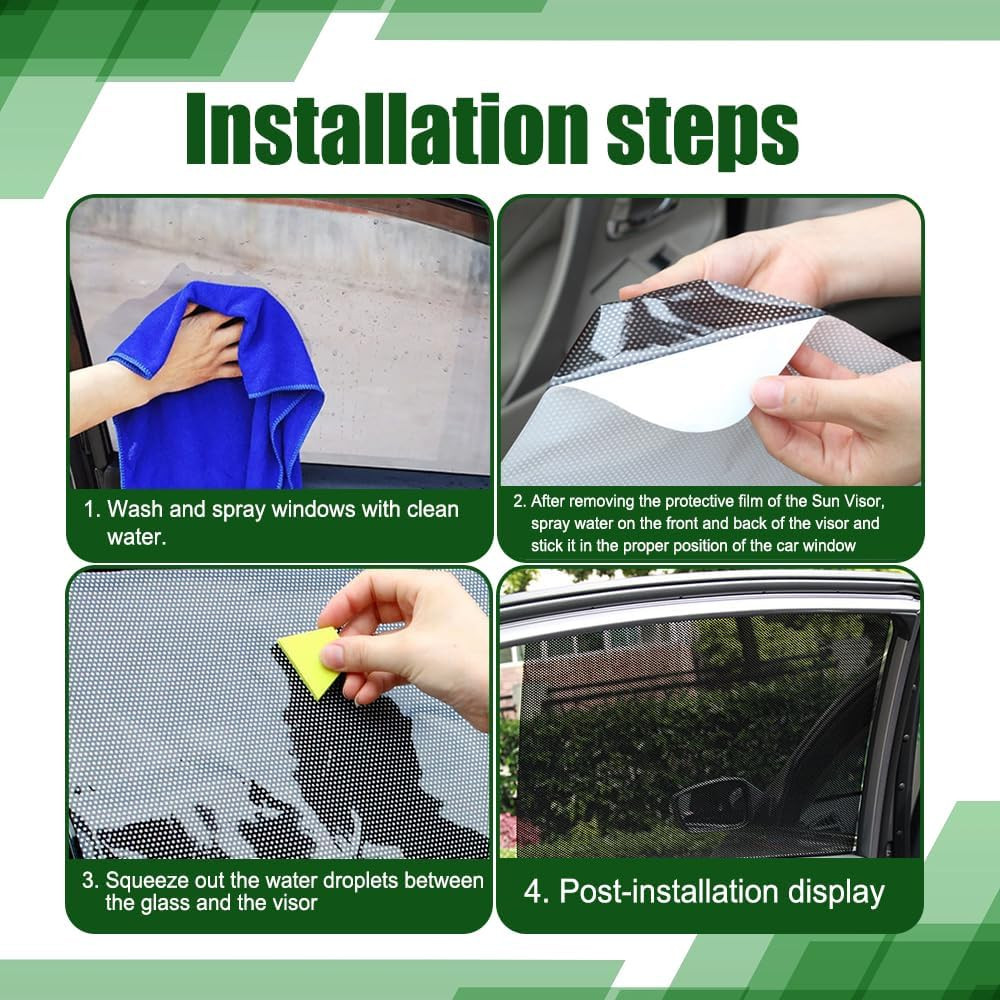 Installation steps

1. Wash and spray windows with clean water.

2. After removing the protective film of the Sun Visor, spray water on the front and back of the visor and stick it in the proper position of the car window

3. Squeeze out the water droplets between the glass and the visor

4. Post-installation display