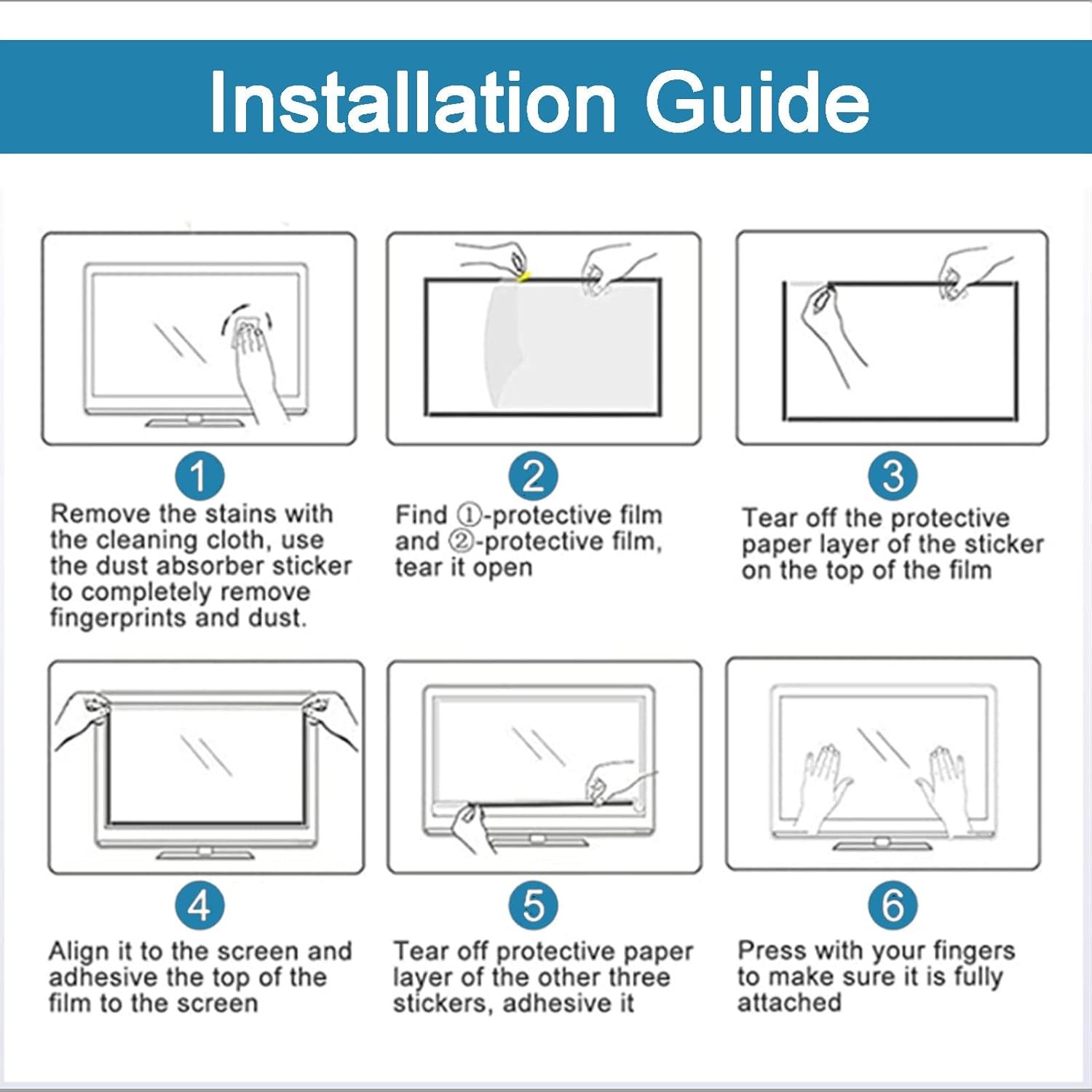 Installation Guide

1
Remove the stains with the cleaning cloth, use the dust absorber sticker to completely remove fingerprints and dust.

2
Find ①-protective film and ②-protective film, tear it open

3
Tear off the protective paper layer of the sticker on the top of the film

4
Align it to the screen and adhesive the top of the film to the screen

5
Tear off protective paper layer of the other three stickers, adhesive it

6
Press with your fingers to make sure it is fully attached