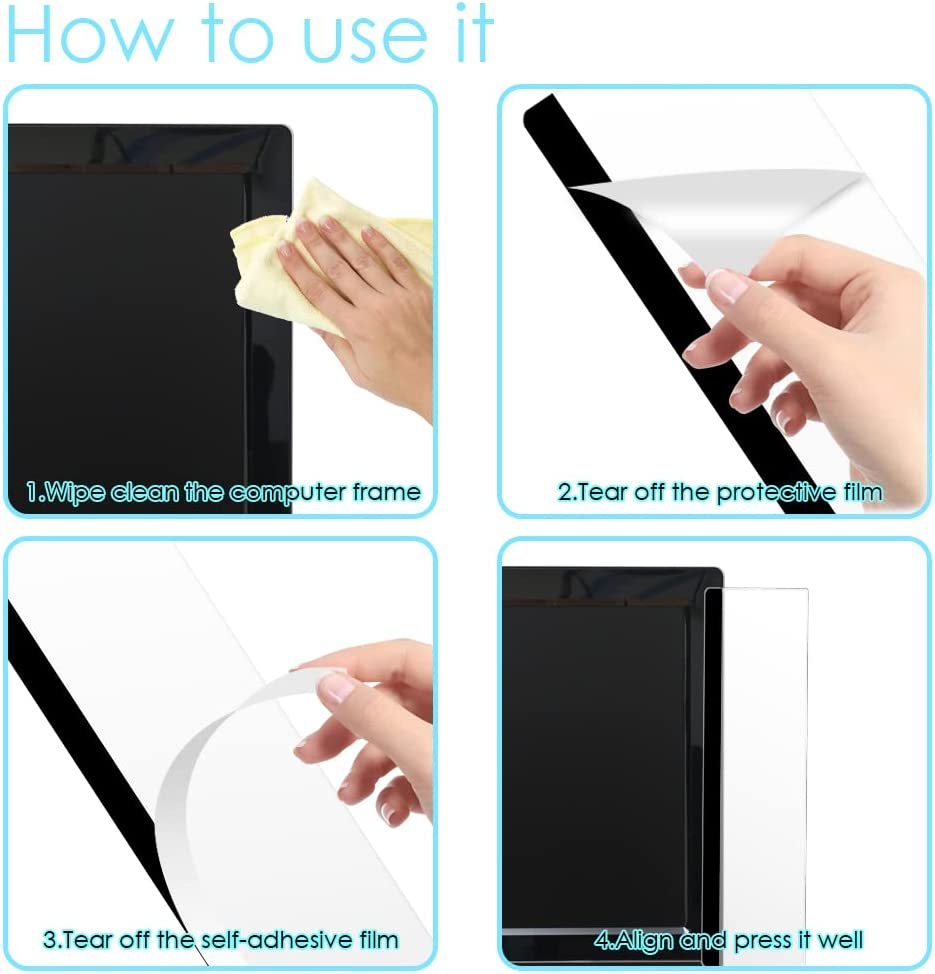 How to use it

1.Wipe clean the computer frame

2.Tear off the protective film

3.Tear off the self-adhesive film

4.Align and press it well