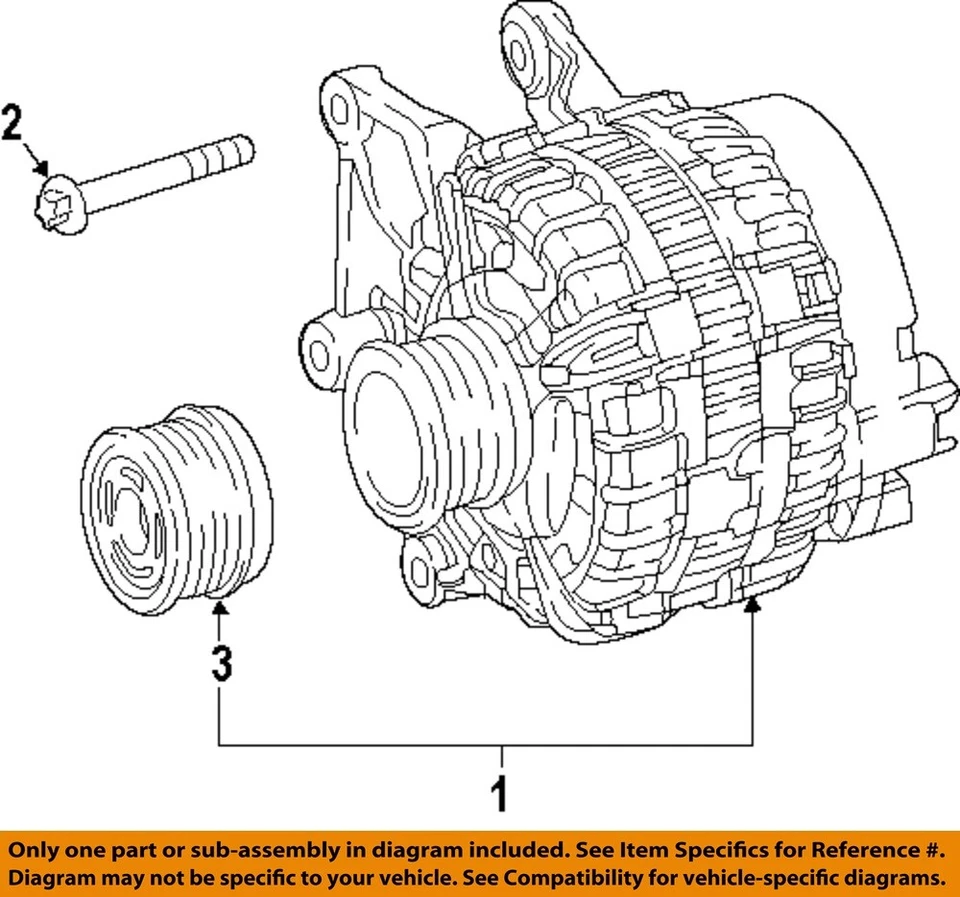 2

3

1

Only one part or sub-assembly in diagram included. See Item Specifics for Reference #.
Diagram may not be specific to your vehicle. See Compatibility for vehicle-specific diagrams.