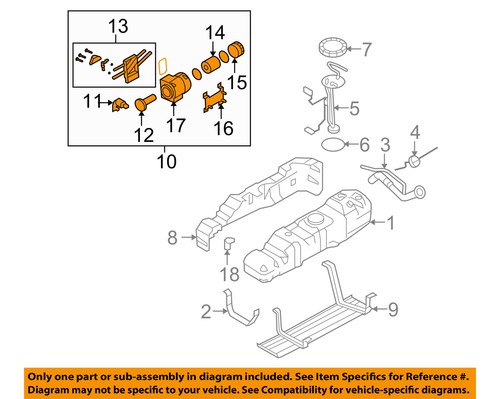 13
14
15
11
12
17
16
10
7
5
6
3
4
1
8
18
2
9

Only one part or sub-assembly in diagram included. See Item Specifics for Reference #.
Diagram may not be specific to your vehicle. See Compatibility for vehicle-specific diagrams.