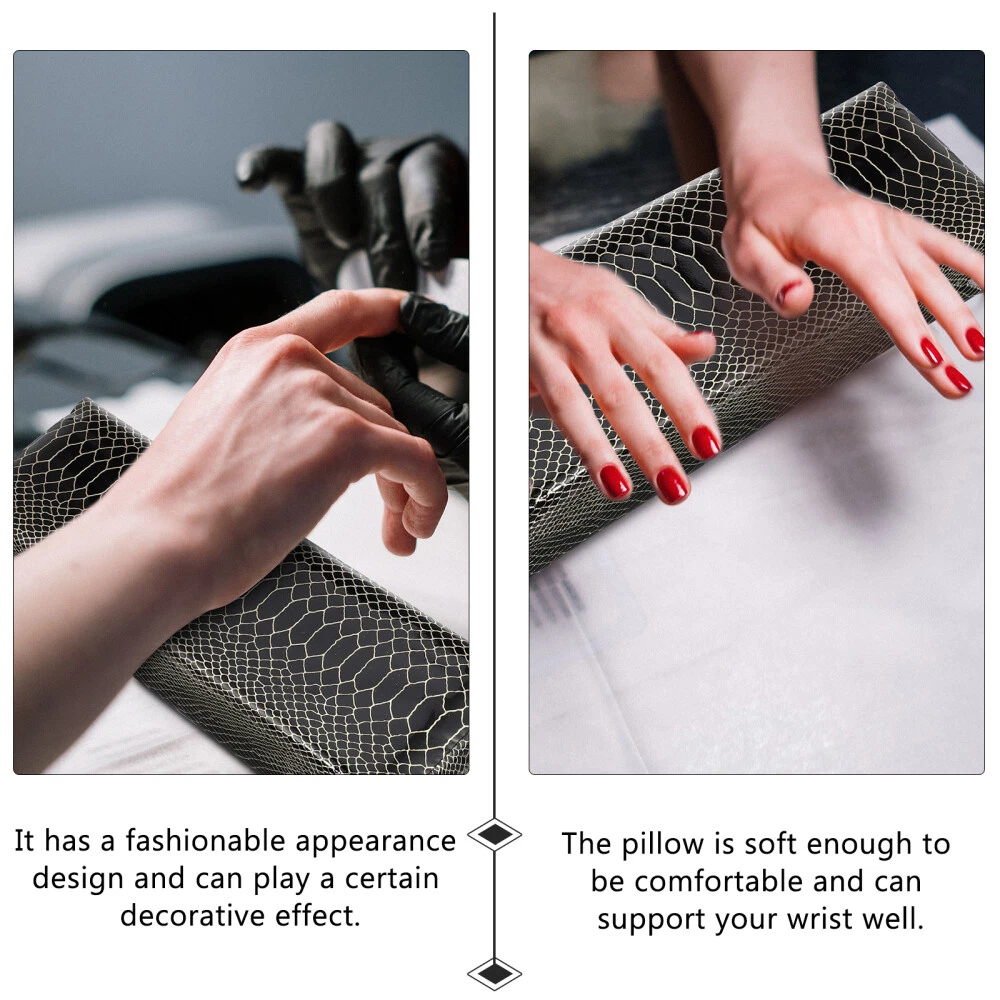 It has a fashionable appearance design and can play a certain decorative effect.

The pillow is soft enough to be comfortable and can support your wrist well.