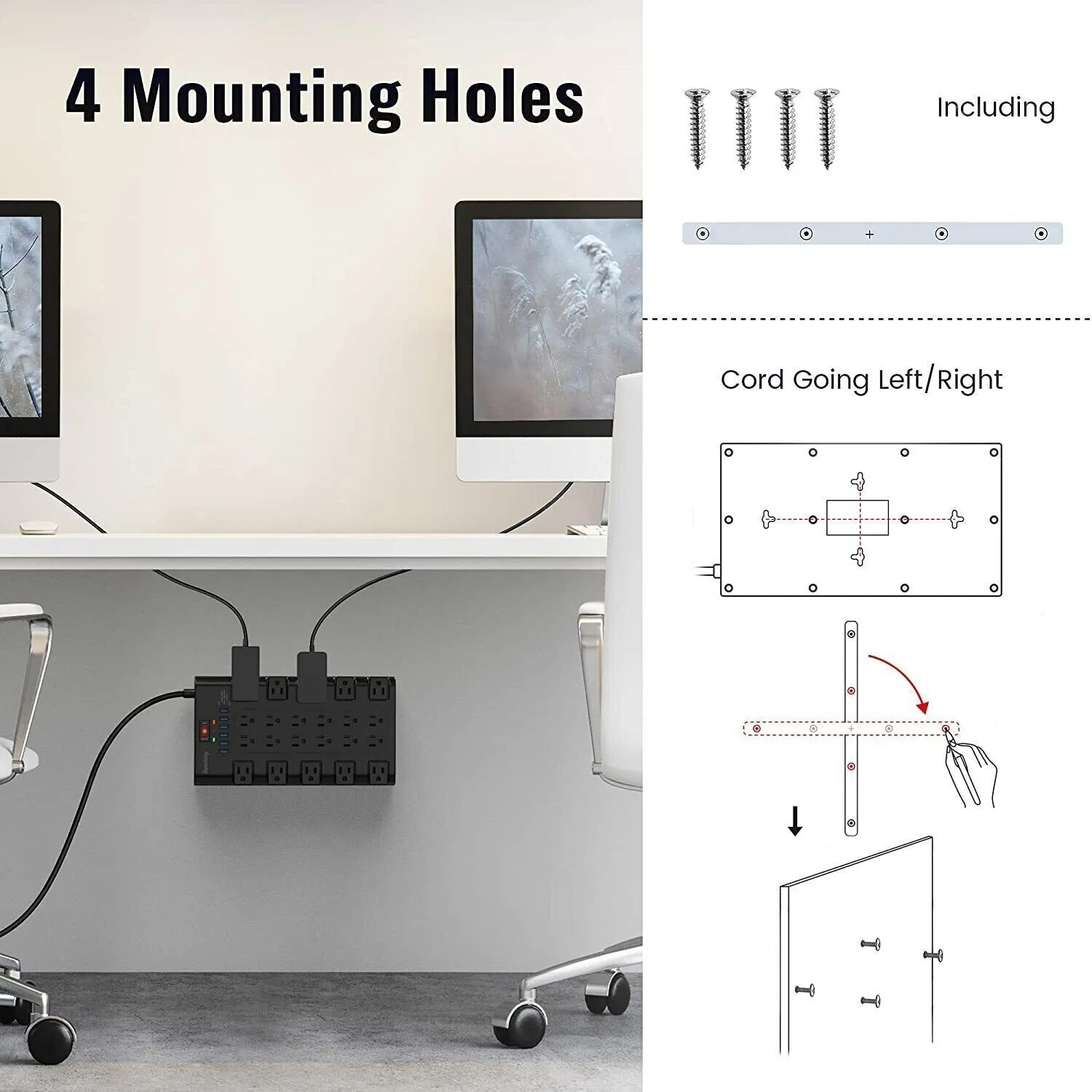 4 Mounting Holes

Including

Cord Going Left/Right