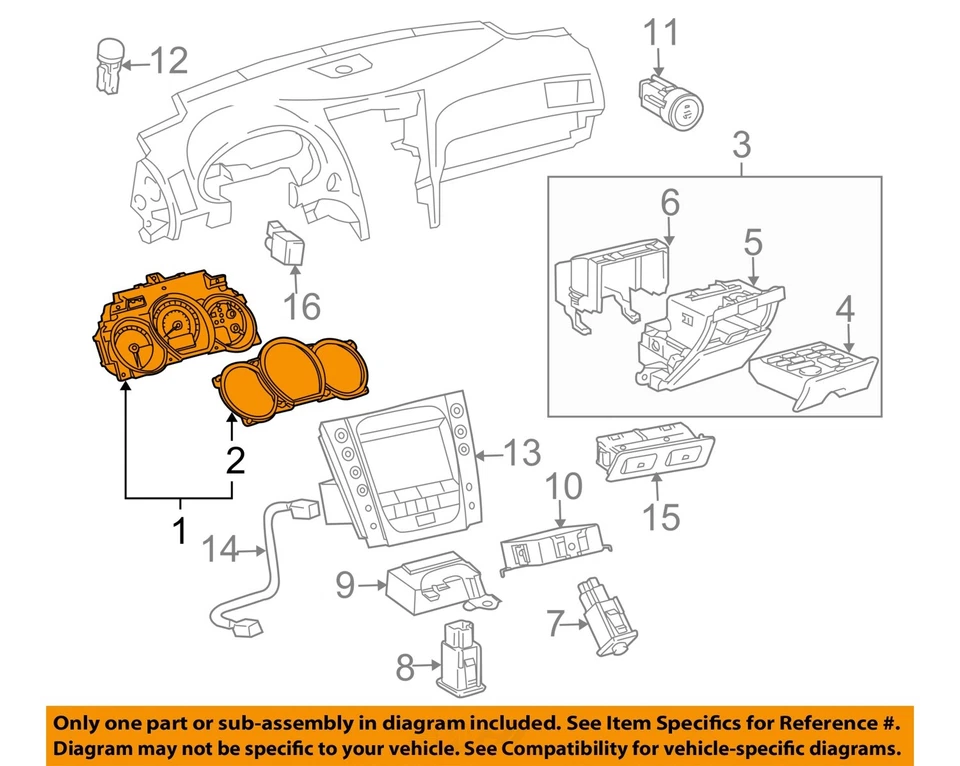 12

11

3

6

5

4

16

2

1

13

10

15

14

9

7

8

Only one part or sub-assembly in diagram included. See Item Specifics for Reference #. Diagram may not be specific to your vehicle. See Compatibility for vehicle-specific diagrams.