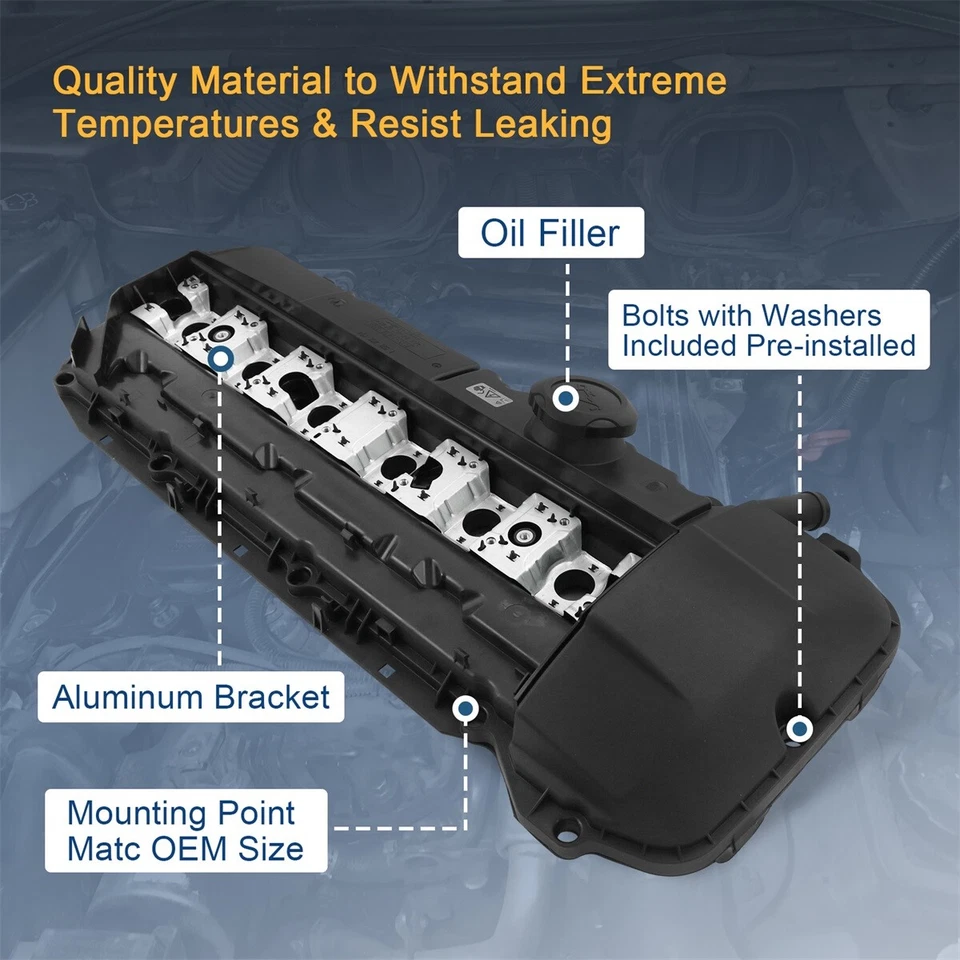 Quality Material to Withstand Extreme Temperatures & Resist Leaking

Oil Filler

Bolts with Washers Included Pre-installed

Aluminum Bracket

Mounting Point Matc OEM Size