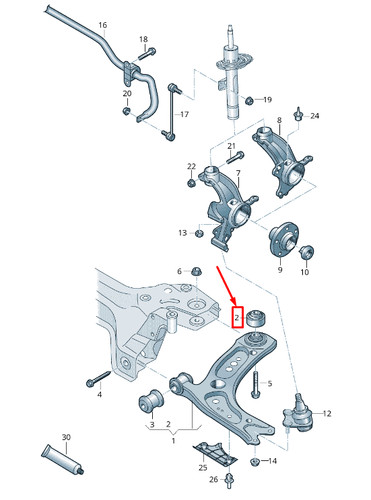 16
18
20
17
19
24
8
21
22
7
13
9
10
6
2
5
4
12
3
2
1
30
25
14
26