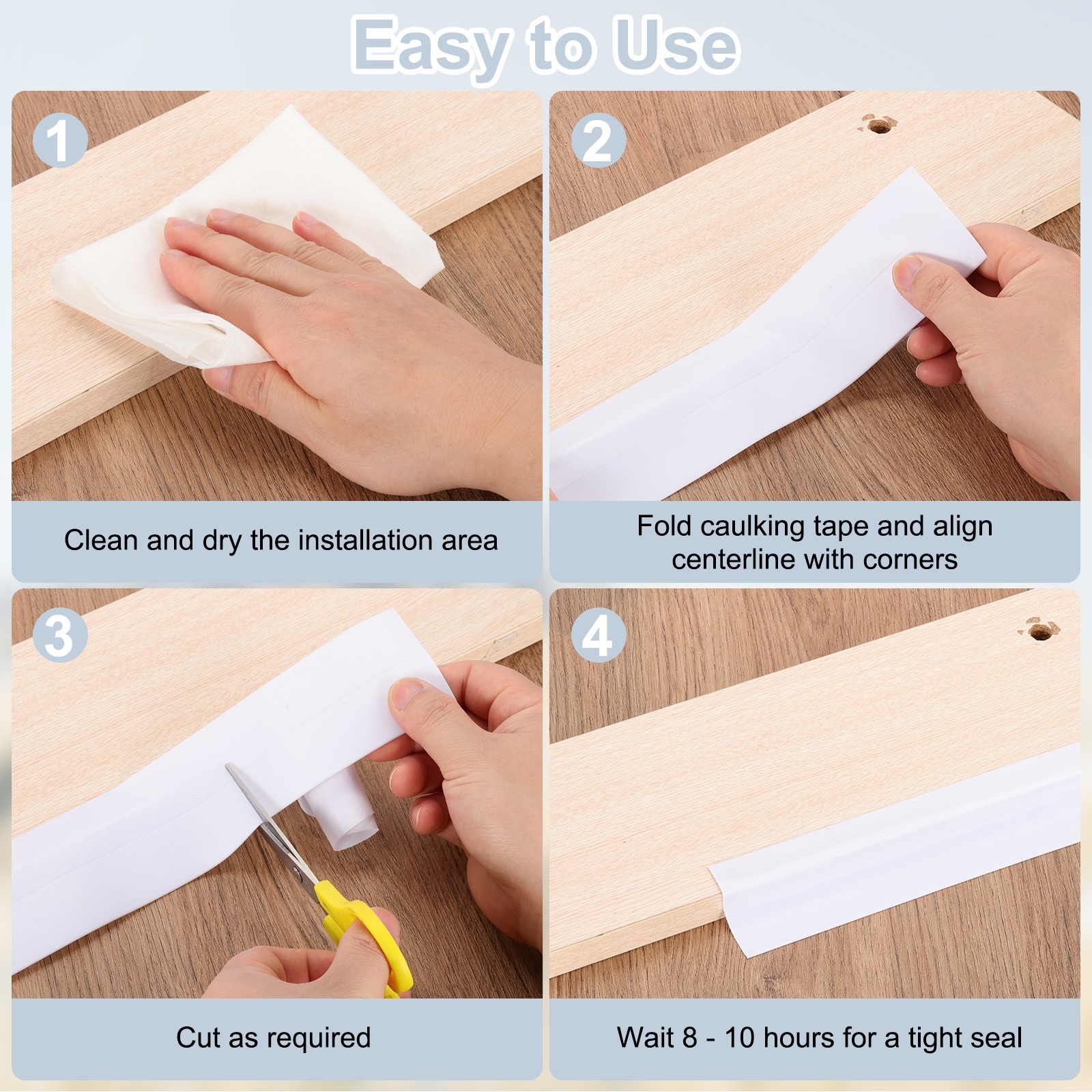 Easy to Use

1

Clean and dry the installation area

2

Fold caulking tape and align centerline with corners

3

Cut as required

4

Wait 8 - 10 hours for a tight seal