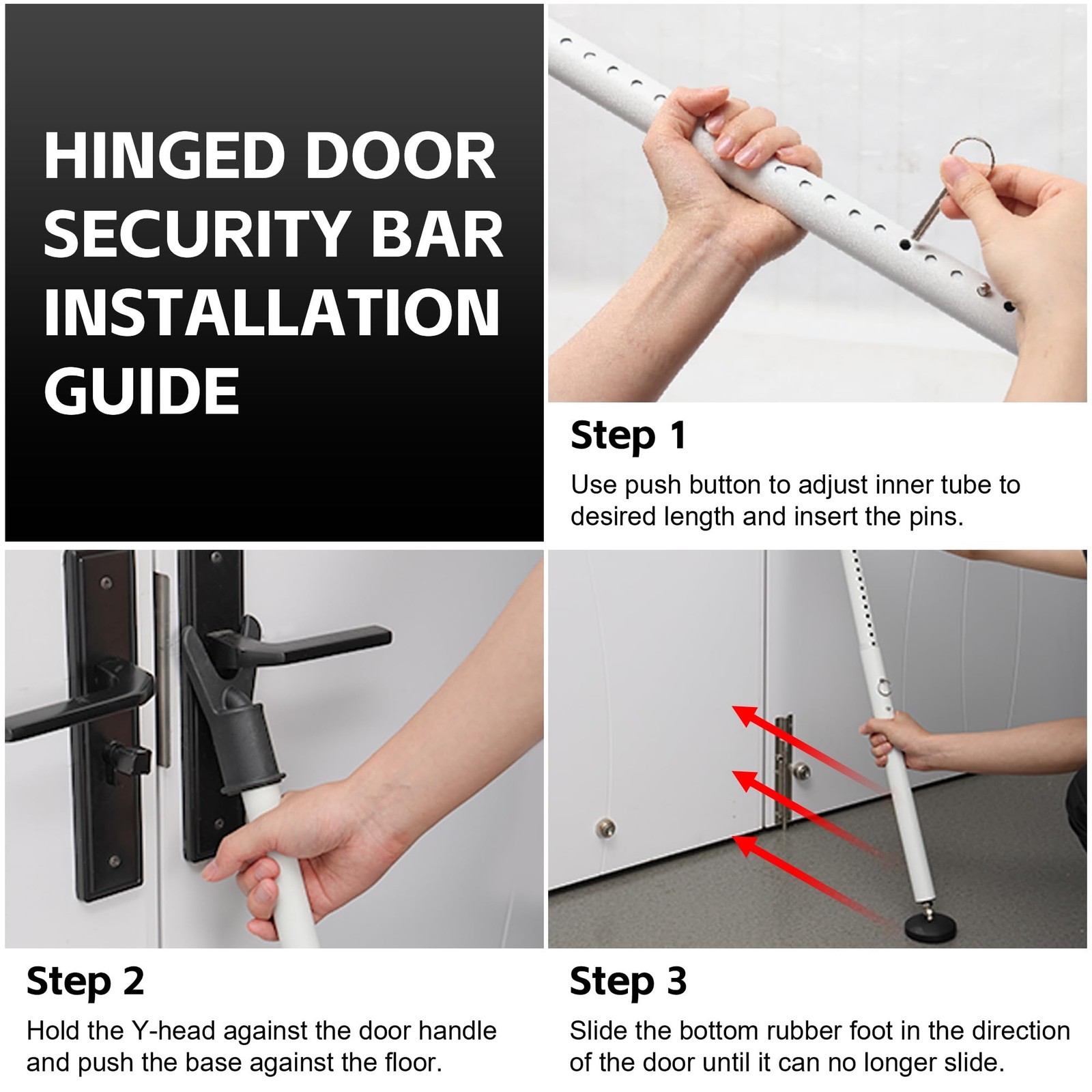 HINGED DOOR SECURITY BAR INSTALLATION GUIDE

Step 1

Use push button to adjust inner tube to desired length and insert the pins.

Step 2

Hold the Y-head against the door handle and push the base against the floor.

Step 3

Slide the bottom rubber foot in the direction of the door until it can no longer slide.