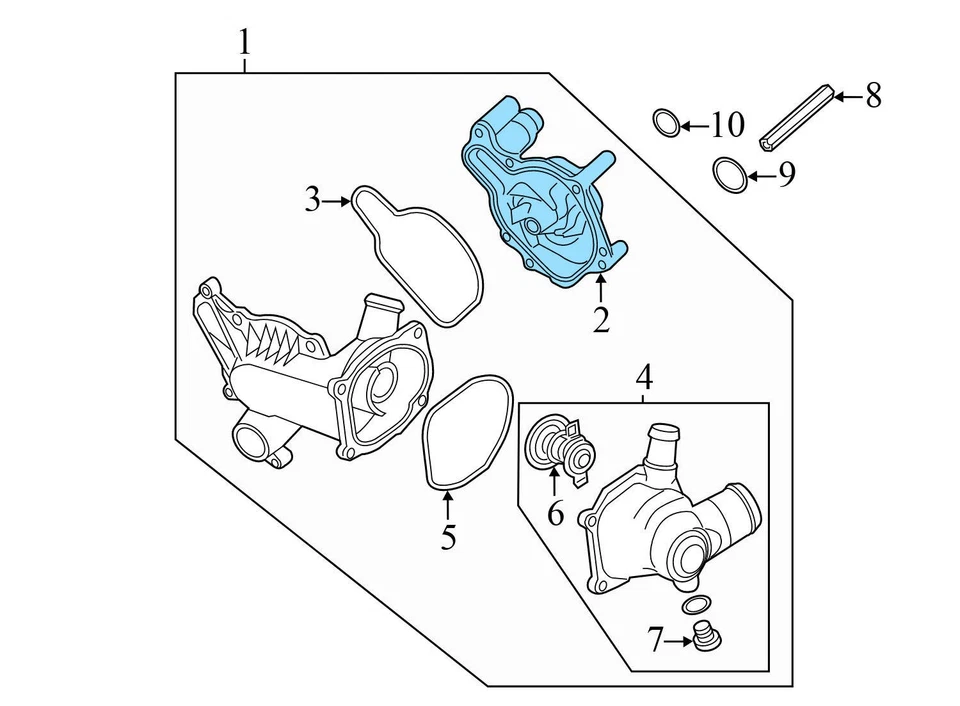 1
8
10
9
3
2
4
6
5
7