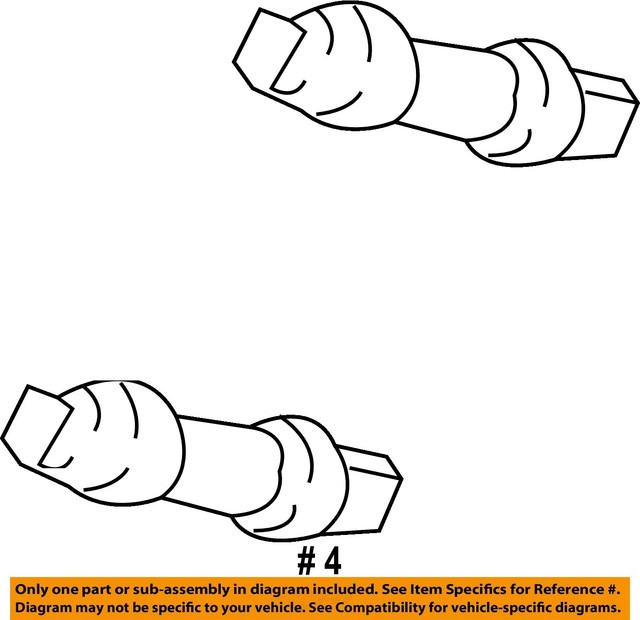 # 4

Only one part or sub-assembly in diagram included. See Item Specifics for Reference #.
Diagram may not be specific to your vehicle. See Compatibility for vehicle-specific diagrams.