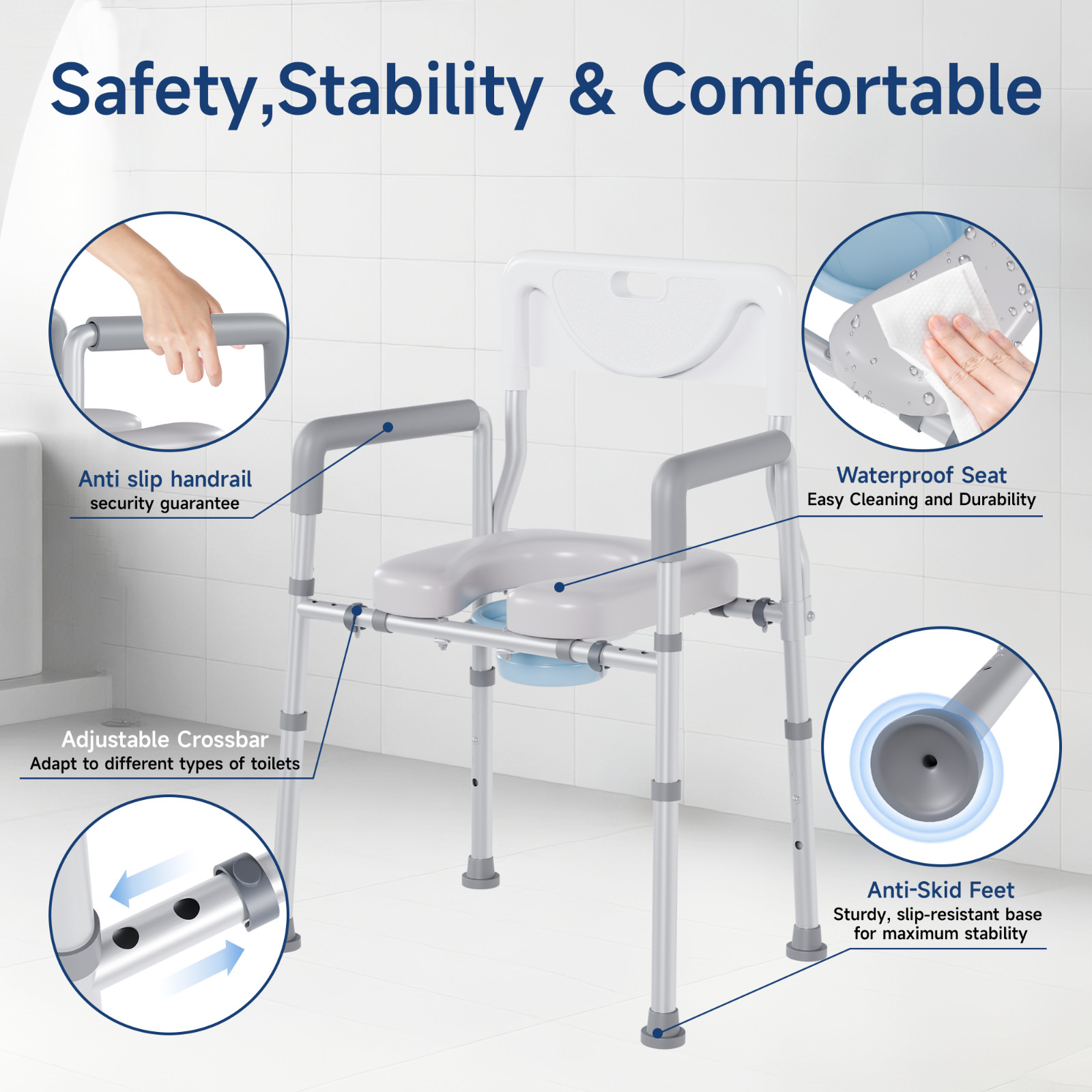 Safety,Stability & Comfortable

Anti slip handrail
security guarantee

Waterproof Seat
Easy Cleaning and Durability

Adjustable Crossbar
Adapt to different types of toilets

Anti-Skid Feet
Sturdy, slip-resistant base for maximum stability