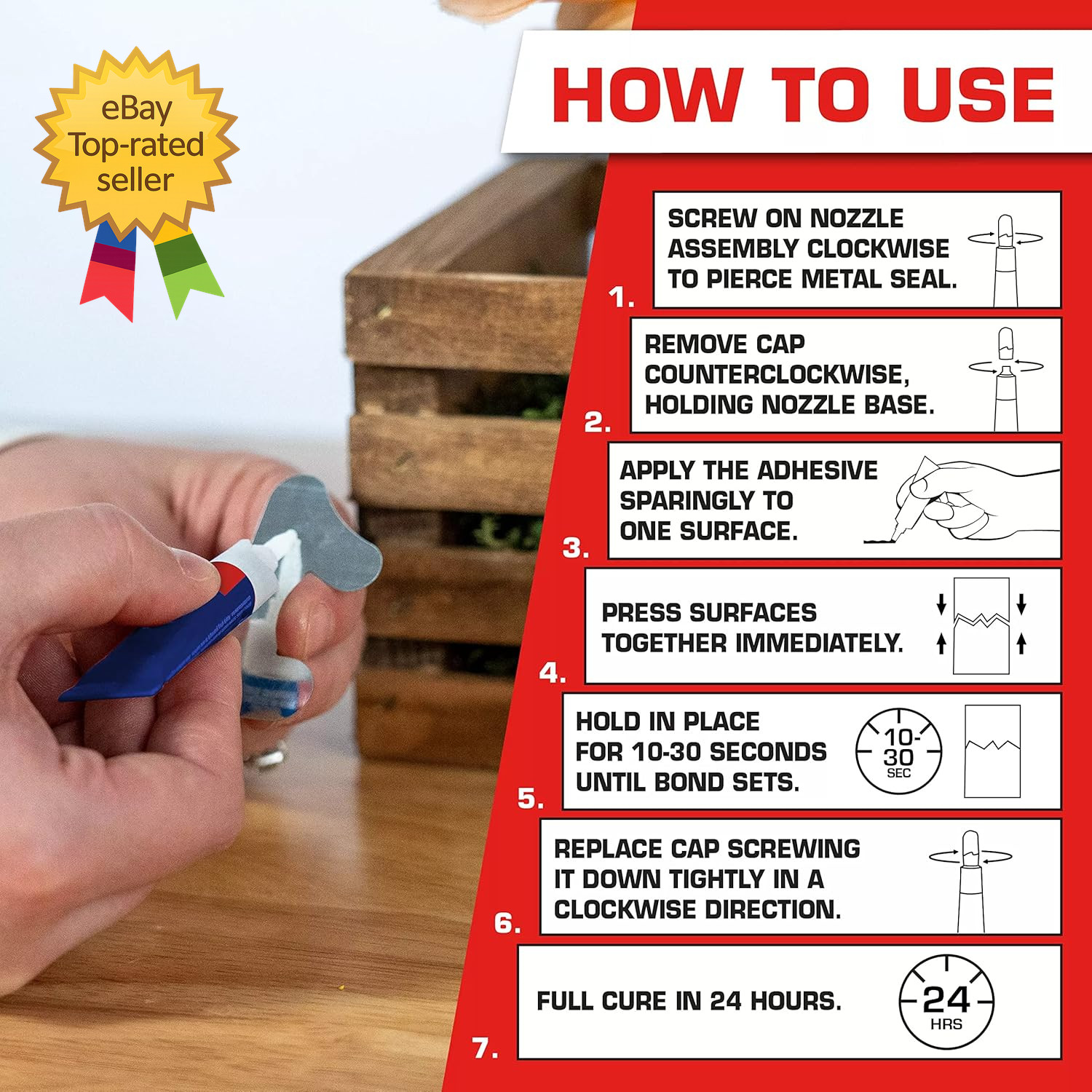 eBay Top-rated seller

HOW TO USE

1. SCREW ON NOZZLE ASSEMBLY CLOCKWISE TO PIERCE METAL SEAL.

2. REMOVE CAP COUNTERCLOCKWISE, HOLDING NOZZLE BASE.

3. APPLY THE ADHESIVE SPARINGLY TO ONE SURFACE.

4. PRESS SURFACES TOGETHER IMMEDIATELY.

5. HOLD IN PLACE FOR 10-30 SECONDS UNTIL BOND SETS.

10-30 SEC

6. REPLACE CAP SCREWING IT DOWN TIGHTLY IN A CLOCKWISE DIRECTION.

7. FULL CURE IN 24 HOURS.

24 HRS