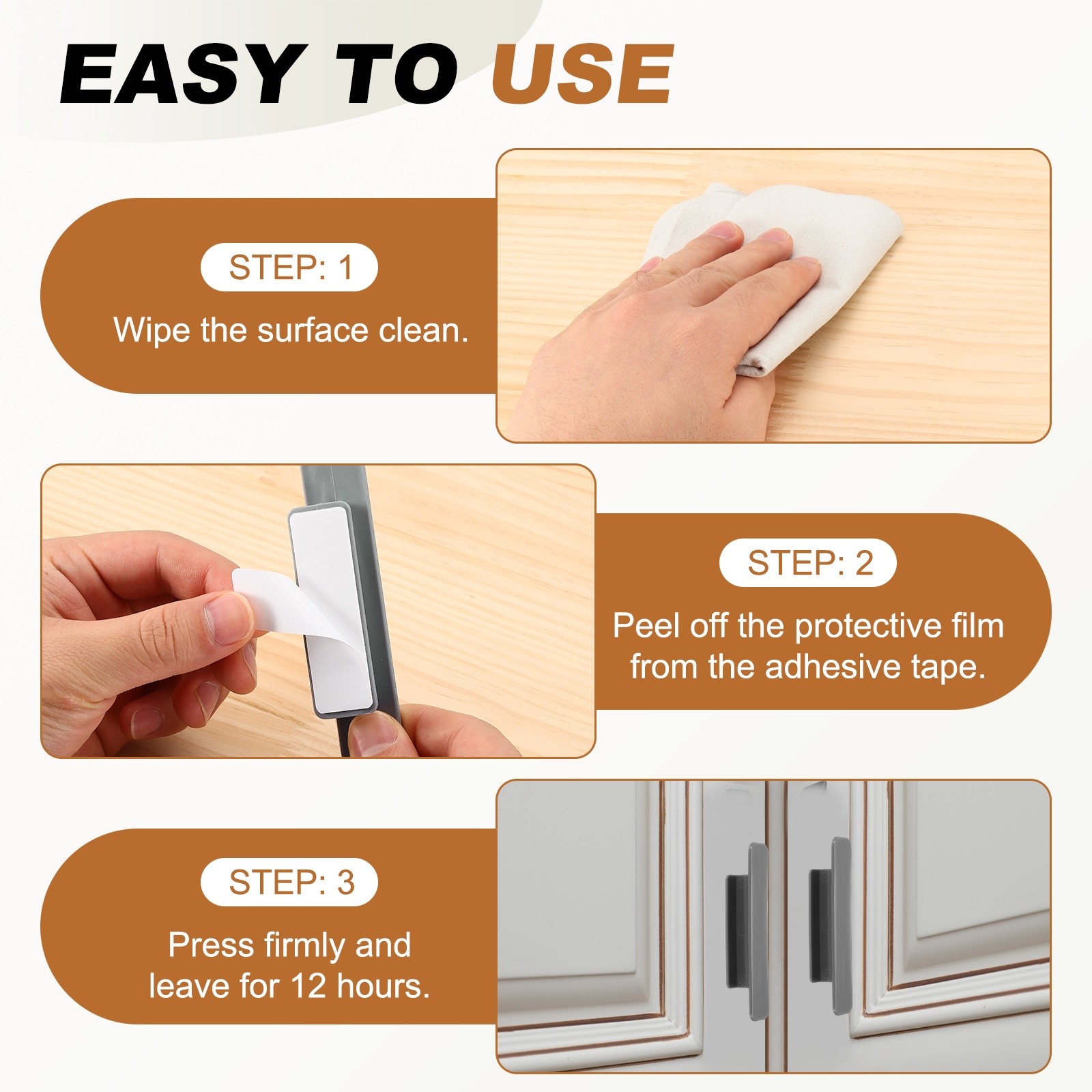 EASY TO USE

STEP: 1

Wipe the surface clean.

STEP: 2

Peel off the protective film from the adhesive tape.

STEP: 3

Press firmly and leave for 12 hours.