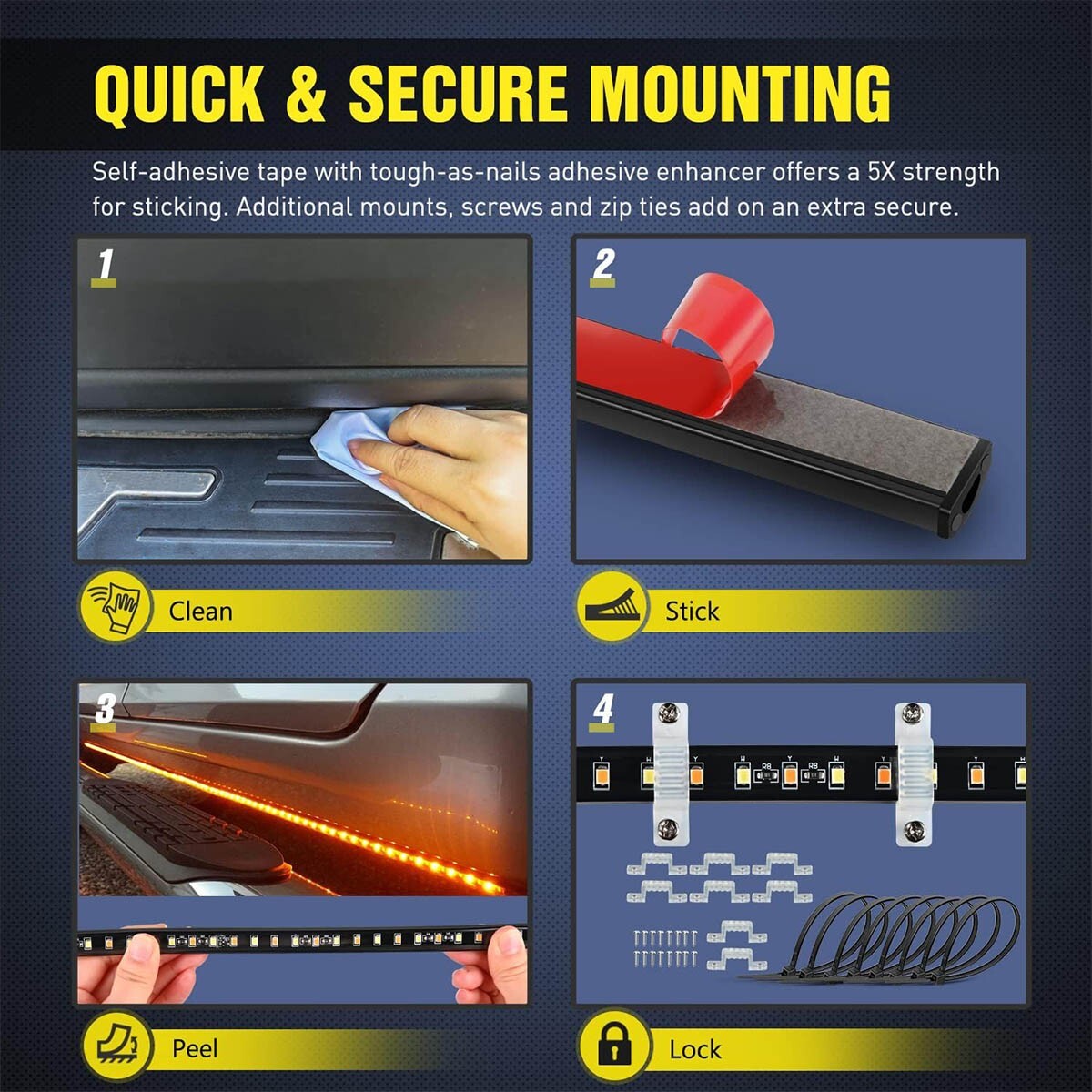 QUICK & SECURE MOUNTING

Self-adhesive tape with tough-as-nails adhesive enhancer offers a 5X strength for sticking. Additional mounts, screws and zip ties add on an extra secure.

1

Clean

2

Stick

3

Peel

4

Lock