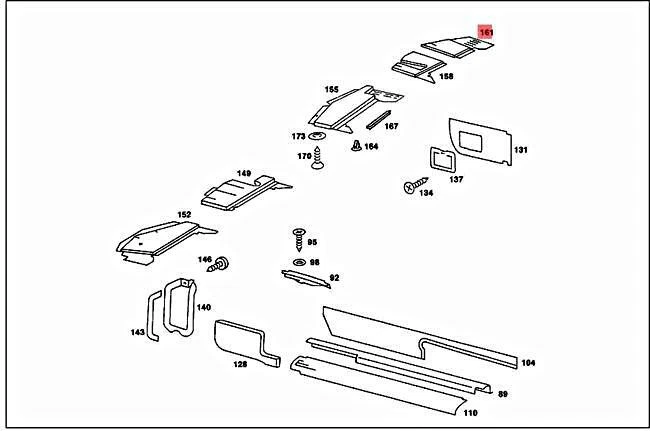 161
158
155
167
173
164
170
131
137
134
149
152
95
98
146
92
140
143
128
104
89
110