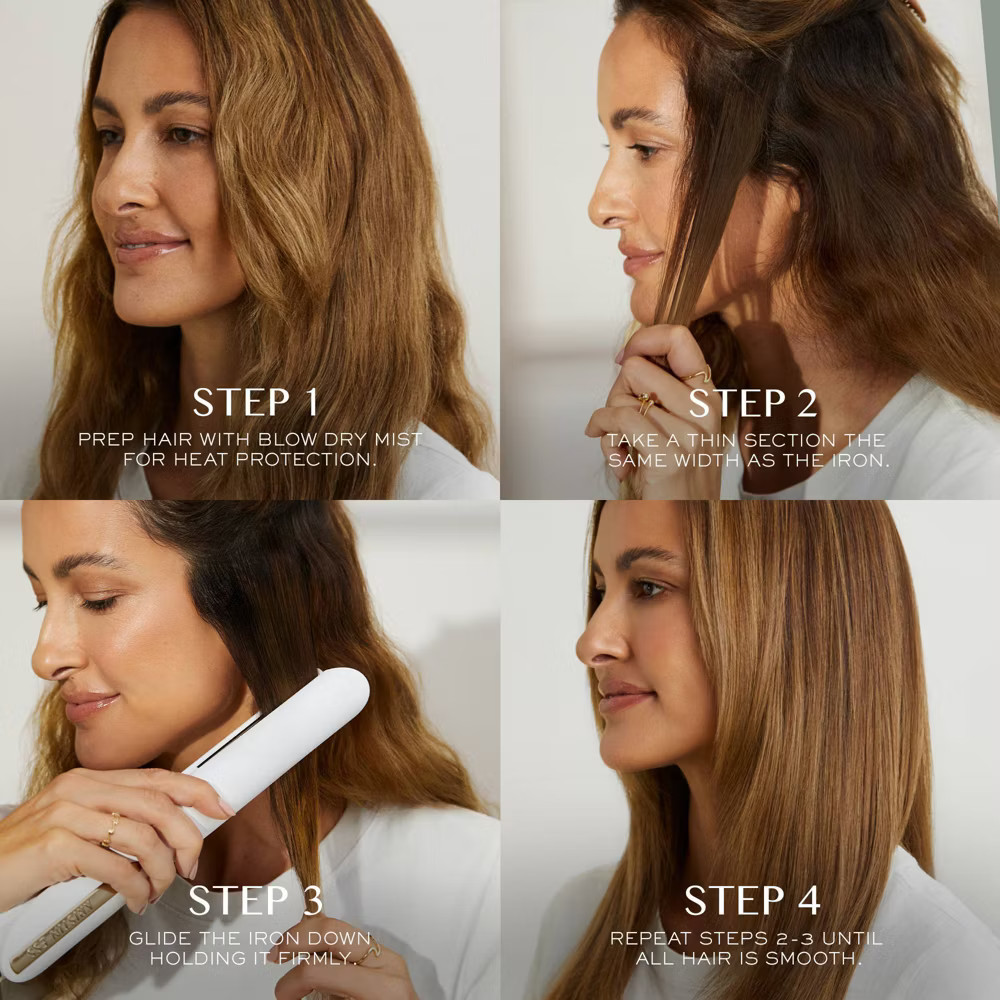 STEP 1
PREP HAIR WITH BLOW DRY MIST FOR HEAT PROTECTION.

STEP 2
TAKE A THIN SECTION THE SAME WIDTH AS THE IRON.

STEP 3
GLIDE THE IRON DOWN HOLDING IT FIRMLY.

STEP 4
REPEAT STEPS 2-3 UNTIL ALL HAIR IS SMOOTH.