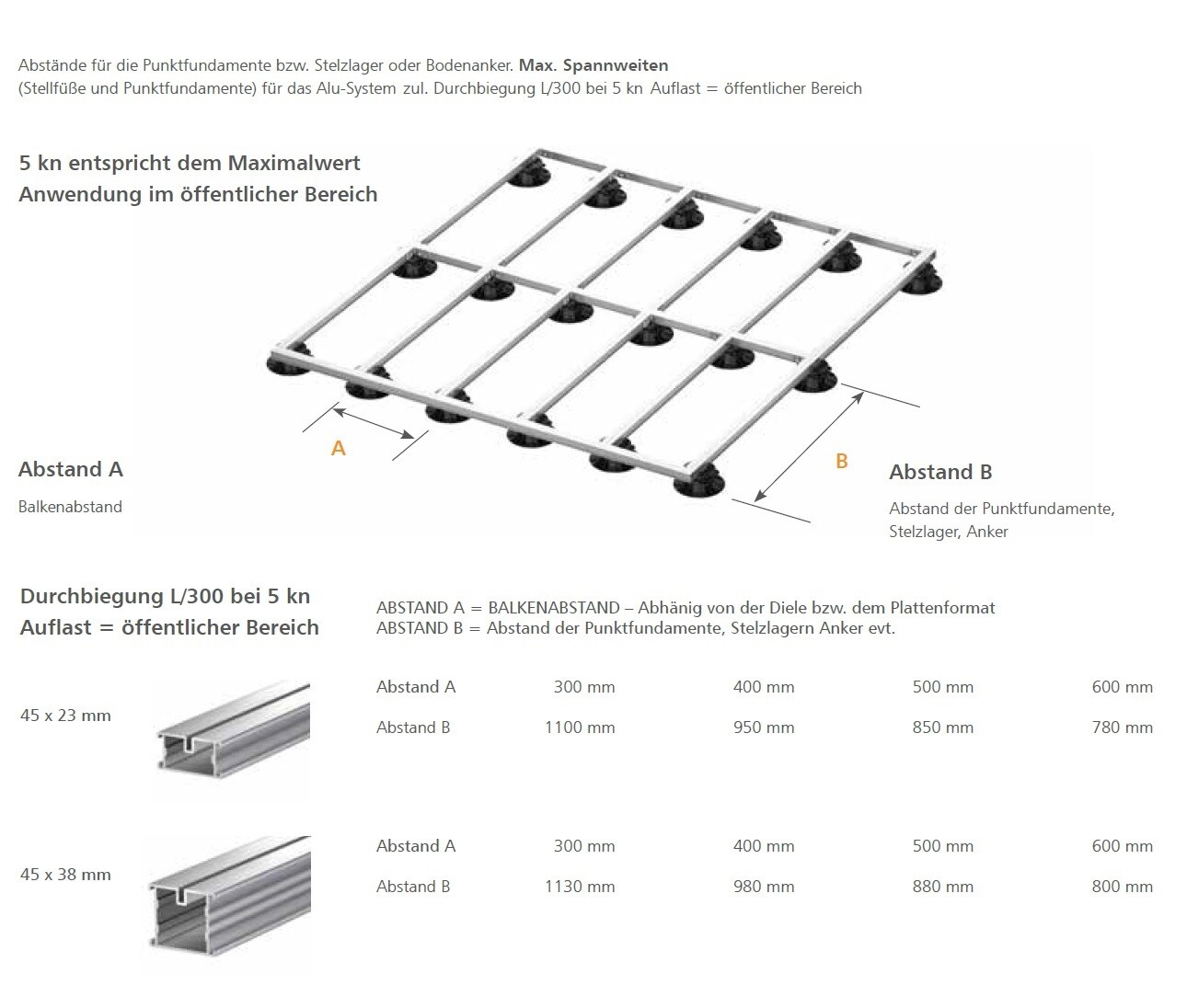 Abstände für die Punktfundamente bzw. Stelzlager oder Bodenanker. Max. Spannweiten (Stellfüße und Punktfundamente) für das Alu-System zul. Durchbiegung L/300 bei 5 kn Auflast = öffentlicher Bereich

5 kn entspricht dem Maximalwert
Anwendung im öffentlicher Bereich

A

B

Abstand A

Balkenabstand

Abstand B

Abstand der Punktfundamente, Stelzlager, Anker

Durchbiegung L/300 bei 5 kn
Auflast = öffentlicher Bereich

ABSTAND A = BALKENABSTAND – Abhänig von der Diele bzw. dem Plattenformat
ABSTAND B = Abstand der Punktfundamente, Stelzlagern Anker evt.

45 x 23 mm

| Abstand A | 300 mm | 400 mm | 500 mm | 600 mm |
|---|---|---|---|---|
| Abstand B | 1100 mm | 950 mm | 850 mm | 780 mm |

45 x 38 mm

| Abstand A | 300 mm | 400 mm | 500 mm | 600 mm |
|---|---|---|---|---|
| Abstand B | 1130 mm | 980 mm | 880 mm | 800 mm |