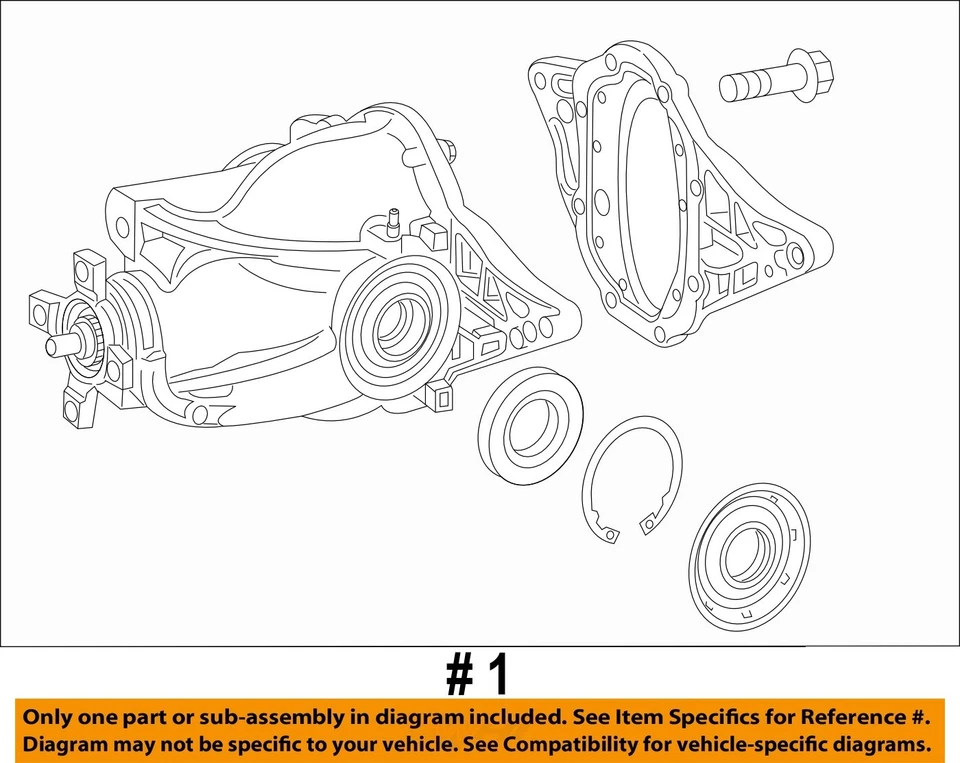 # 1

Only one part or sub-assembly in diagram included. See Item Specifics for Reference #. Diagram may not be specific to your vehicle. See Compatibility for vehicle-specific diagrams.