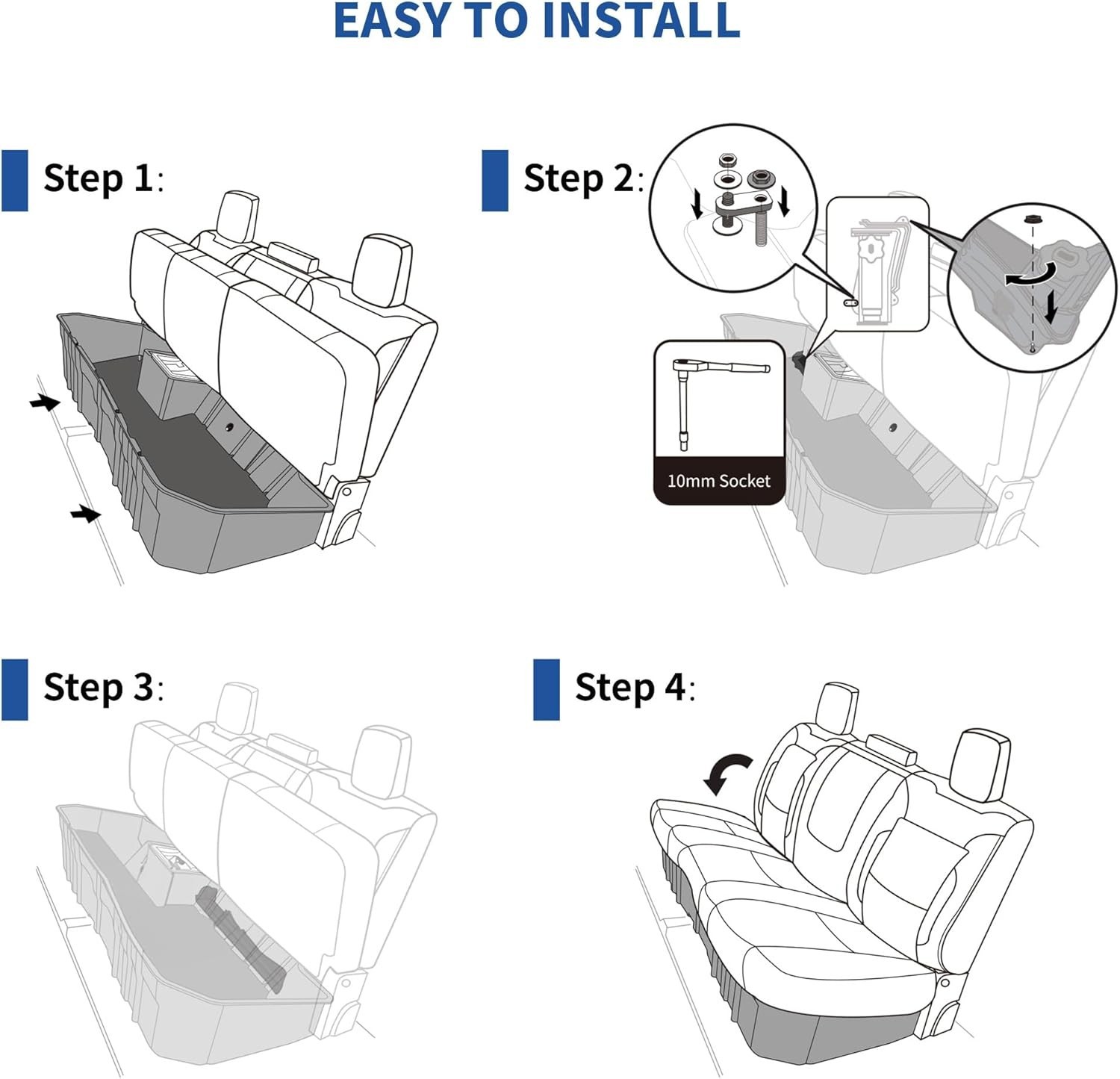 EASY TO INSTALL

Step 1:

Step 2:

10mm Socket

Step 3:

Step 4: