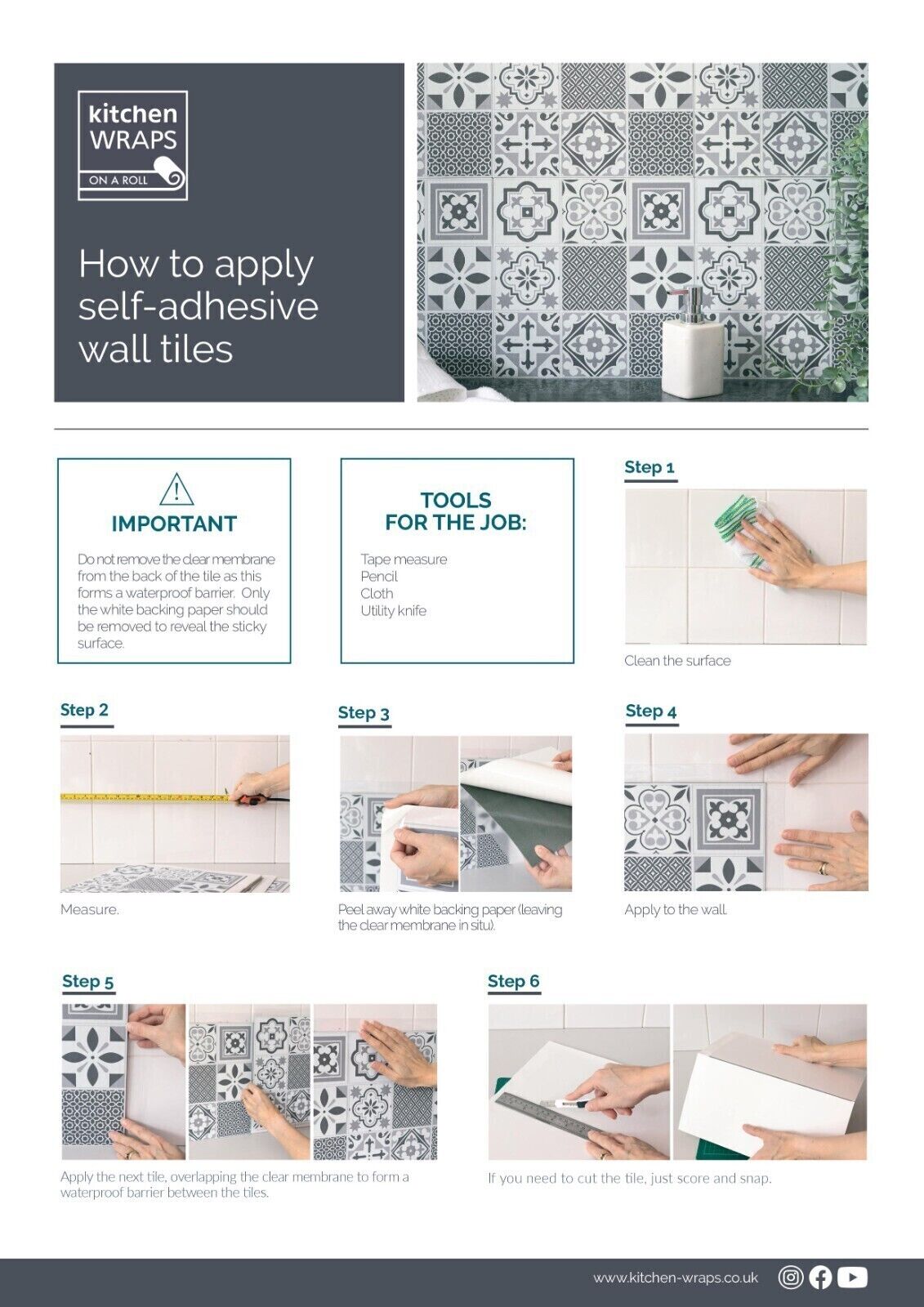 kitchen WRAPS
ON A ROLL

How to apply self-adhesive wall tiles

IMPORTANT

Do not remove the clear membrane from the back of the tile as this forms a waterproof barrier. Only the white backing paper should be removed to reveal the sticky surface.

TOOLS FOR THE JOB:

Tape measure
Pencil
Cloth
Utility knife

Step 1

Clean the surface

Step 2

Measure.

Step 3

Peel away white backing paper (leaving the clear membrane in situ).

Step 4

Apply to the wall.

Step 5

Apply the next tile, overlapping the clear membrane to form a waterproof barrier between the tiles.

Step 6

If you need to cut the tile, just score and snap.

www.kitchen-wraps.co.uk