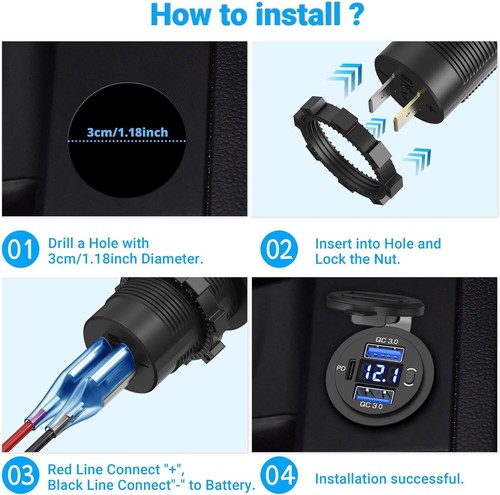 How to install ?

3cm/1.18inch

01 Drill a Hole with 3cm/1.18inch Diameter.

02 Insert into Hole and Lock the Nut.

QC 3.0

PD

12.1

QC 3.0

03 Red Line Connect "+", Black Line Connect"-" to Battery.

04 Installation successful.