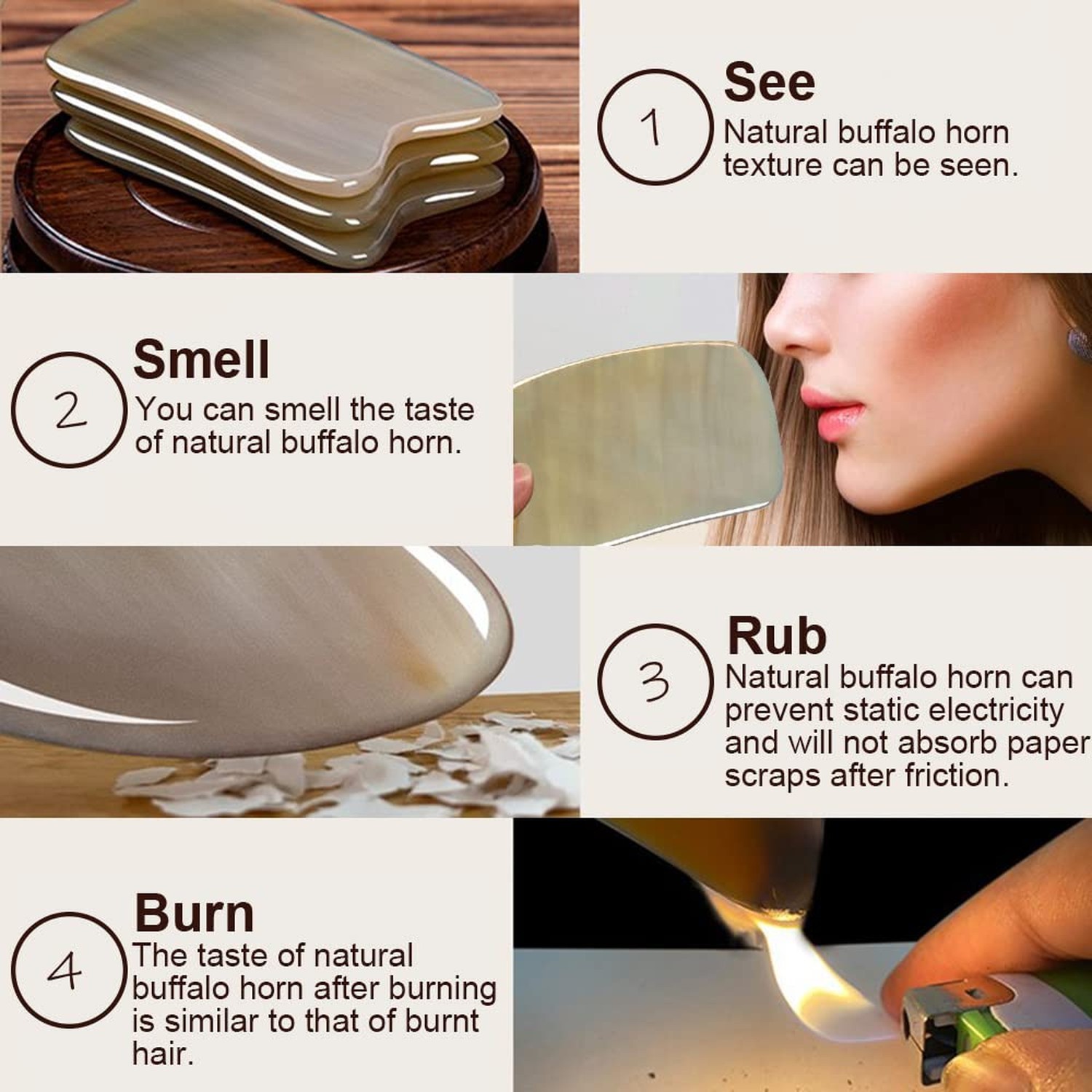 1
See
Natural buffalo horn texture can be seen.

2
Smell
You can smell the taste of natural buffalo horn.

3
Rub
Natural buffalo horn can prevent static electricity and will not absorb paper scraps after friction.

4
Burn
The taste of natural buffalo horn after burning is similar to that of burnt hair.