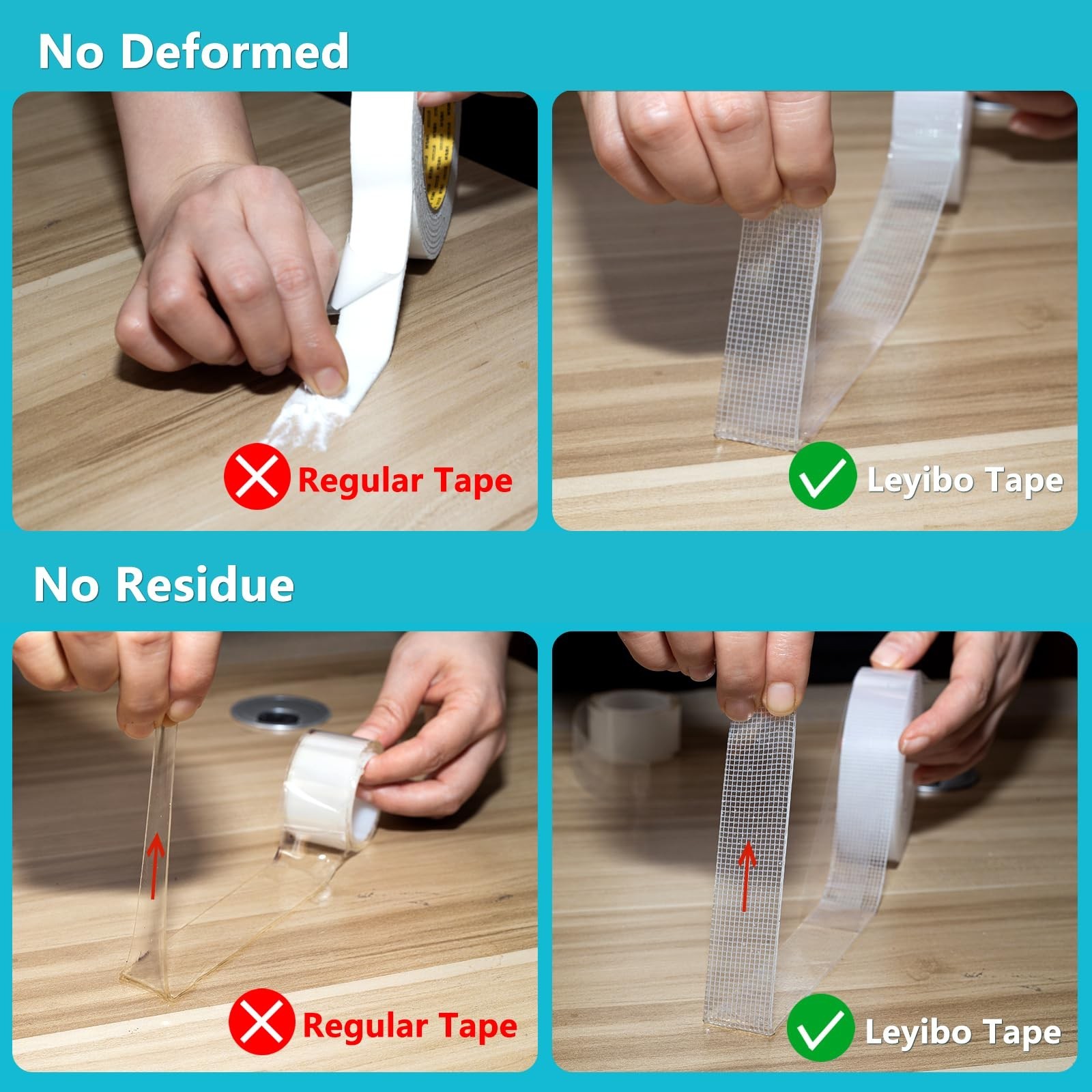 No Deformed

Regular Tape

Leyibo Tape

No Residue

Regular Tape

Leyibo Tape