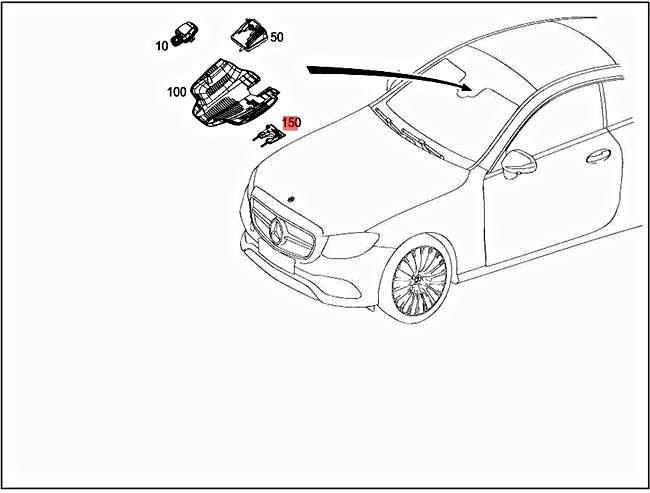 10
50
100
150