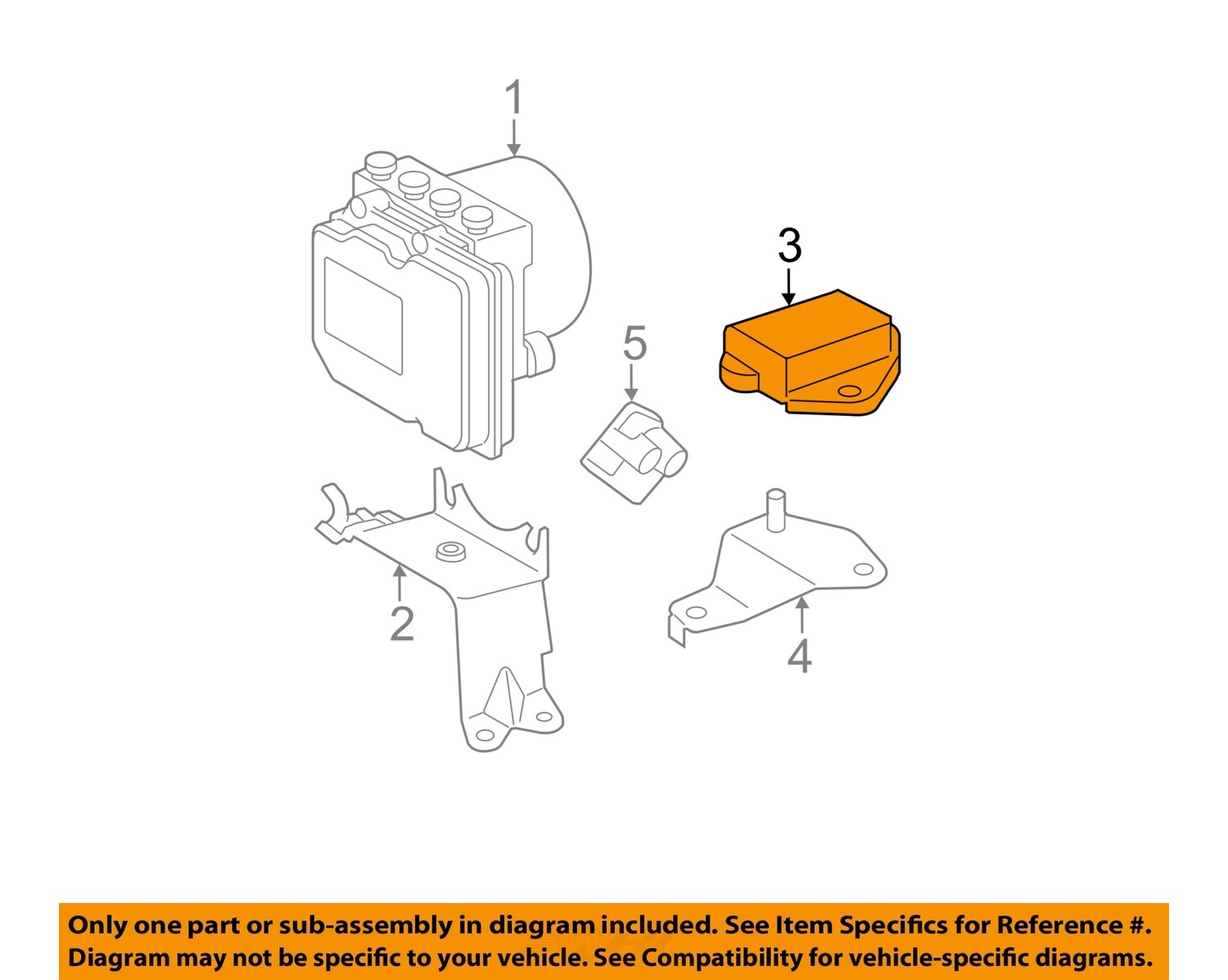 1

3

5

2

4

Only one part or sub-assembly in diagram included. See Item Specifics for Reference #. Diagram may not be specific to your vehicle. See Compatibility for vehicle-specific diagrams.