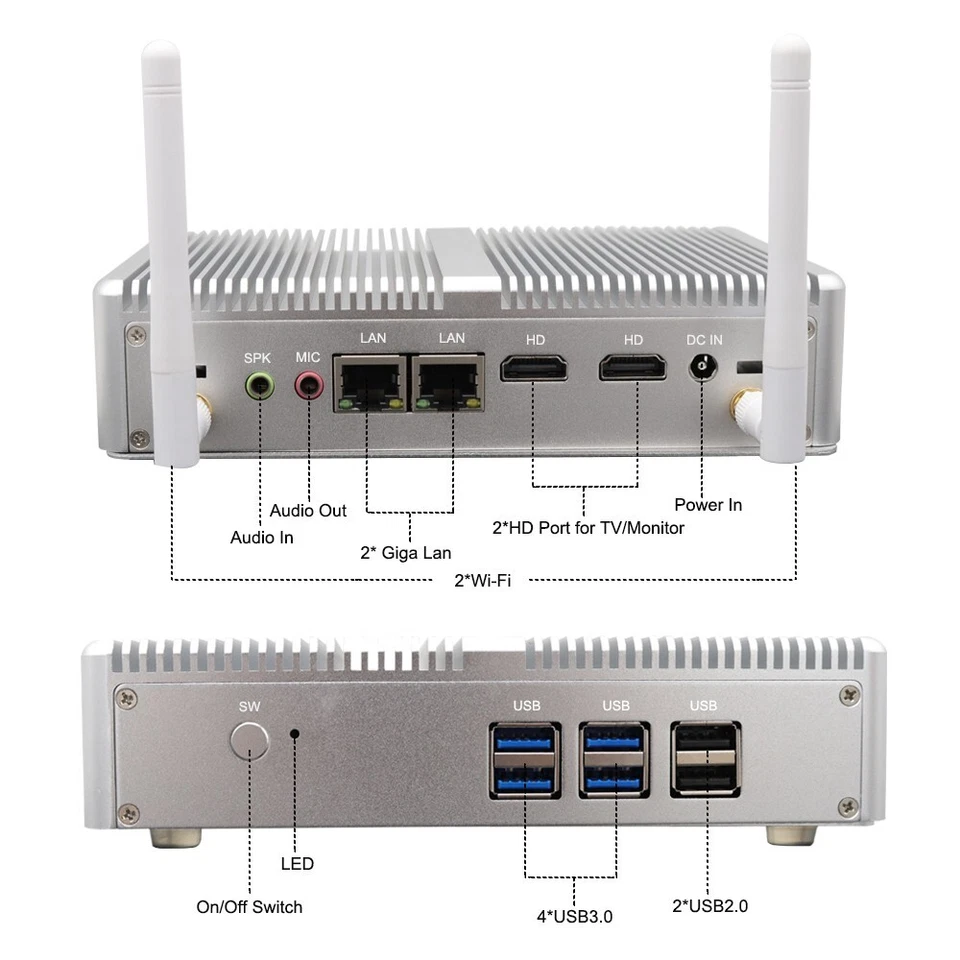 SPK
MIC
LAN
LAN
HD
HD
DC IN

Audio Out
Audio In
2* Giga Lan
2*HD Port for TV/Monitor
Power In
2*Wi-Fi

SW
USB
USB
USB

LED
On/Off Switch
4*USB3.0
2*USB2.0