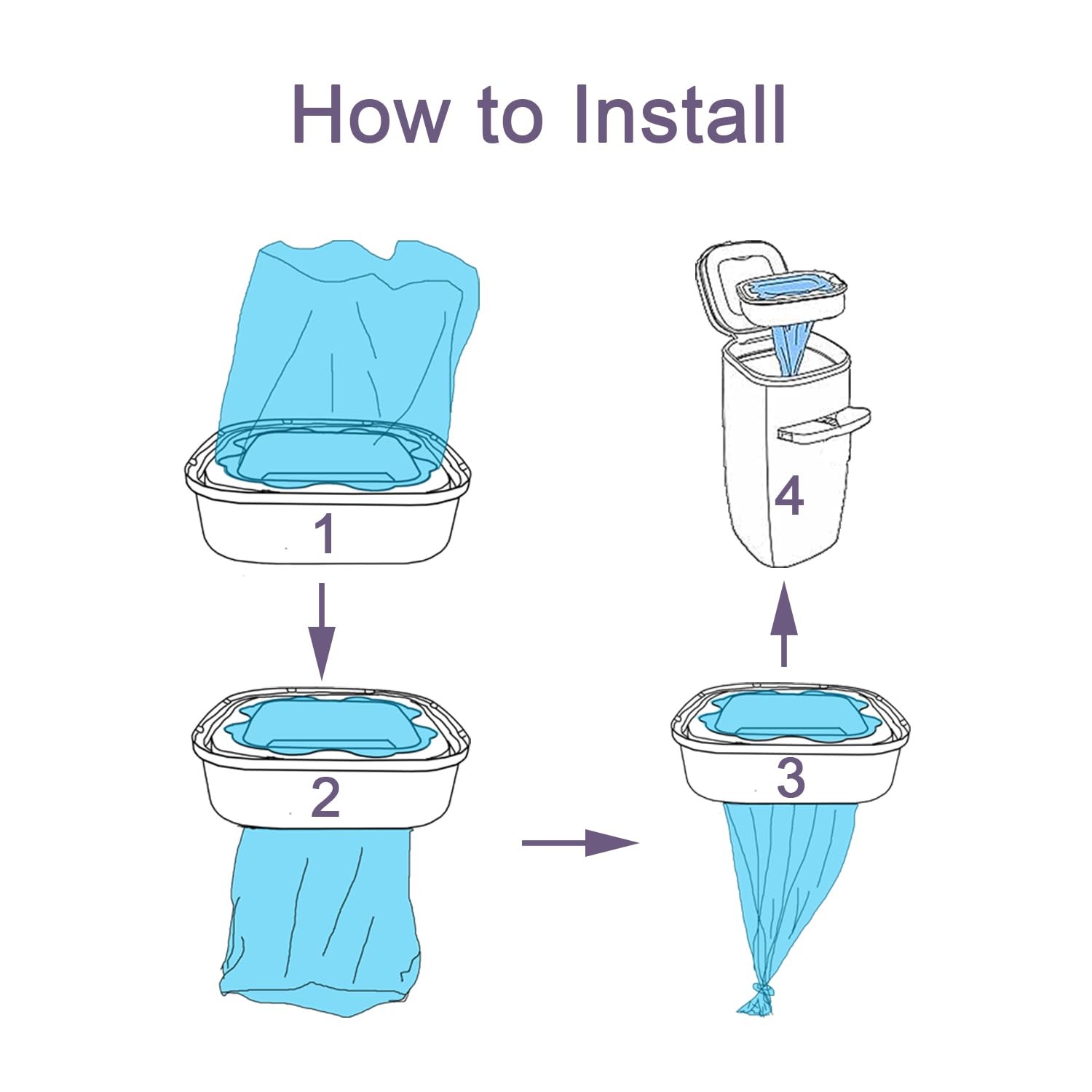 How to Install

1

2

3

4