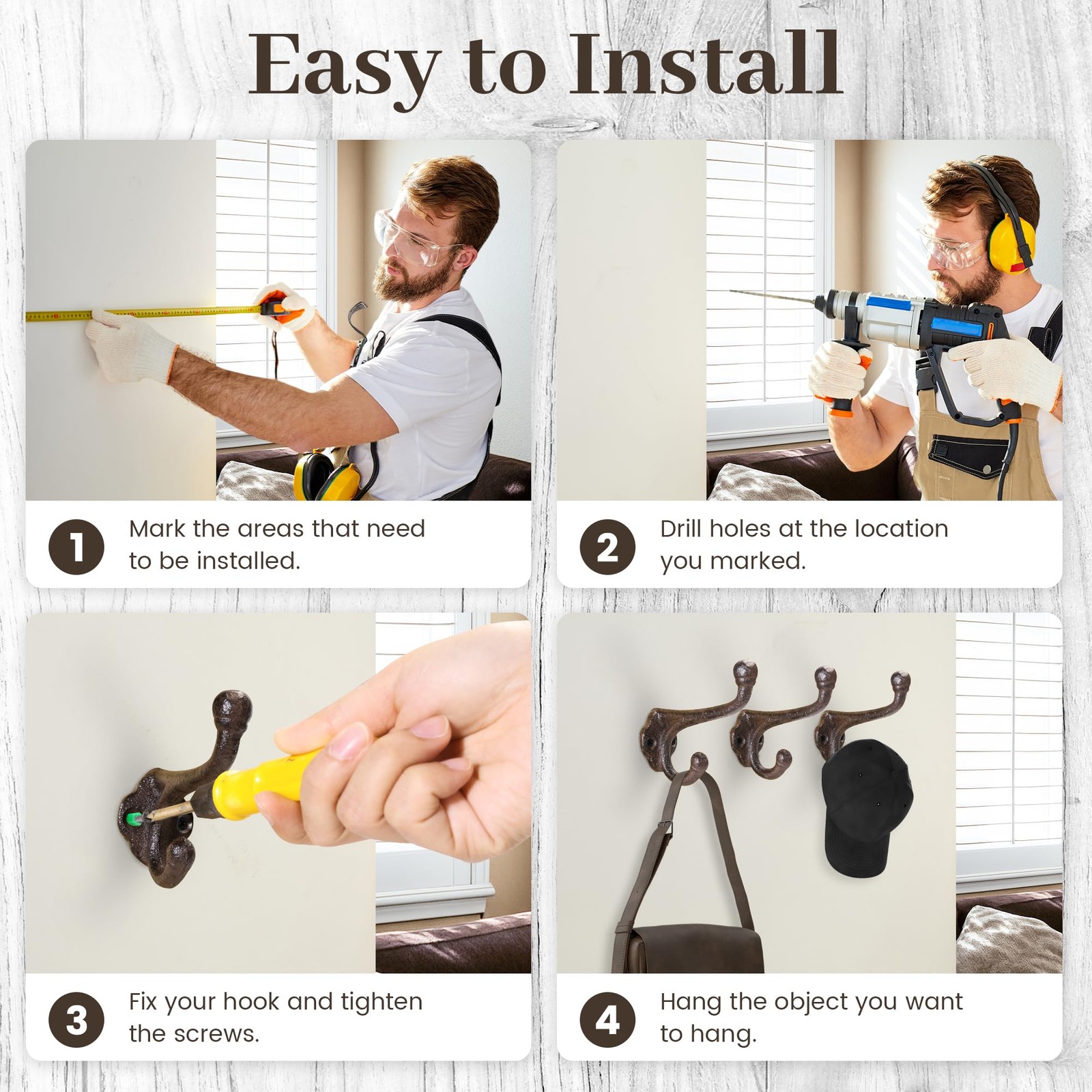 Easy to Install

1 Mark the areas that need to be installed.

2 Drill holes at the location you marked.

3 Fix your hook and tighten the screws.

4 Hang the object you want to hang.