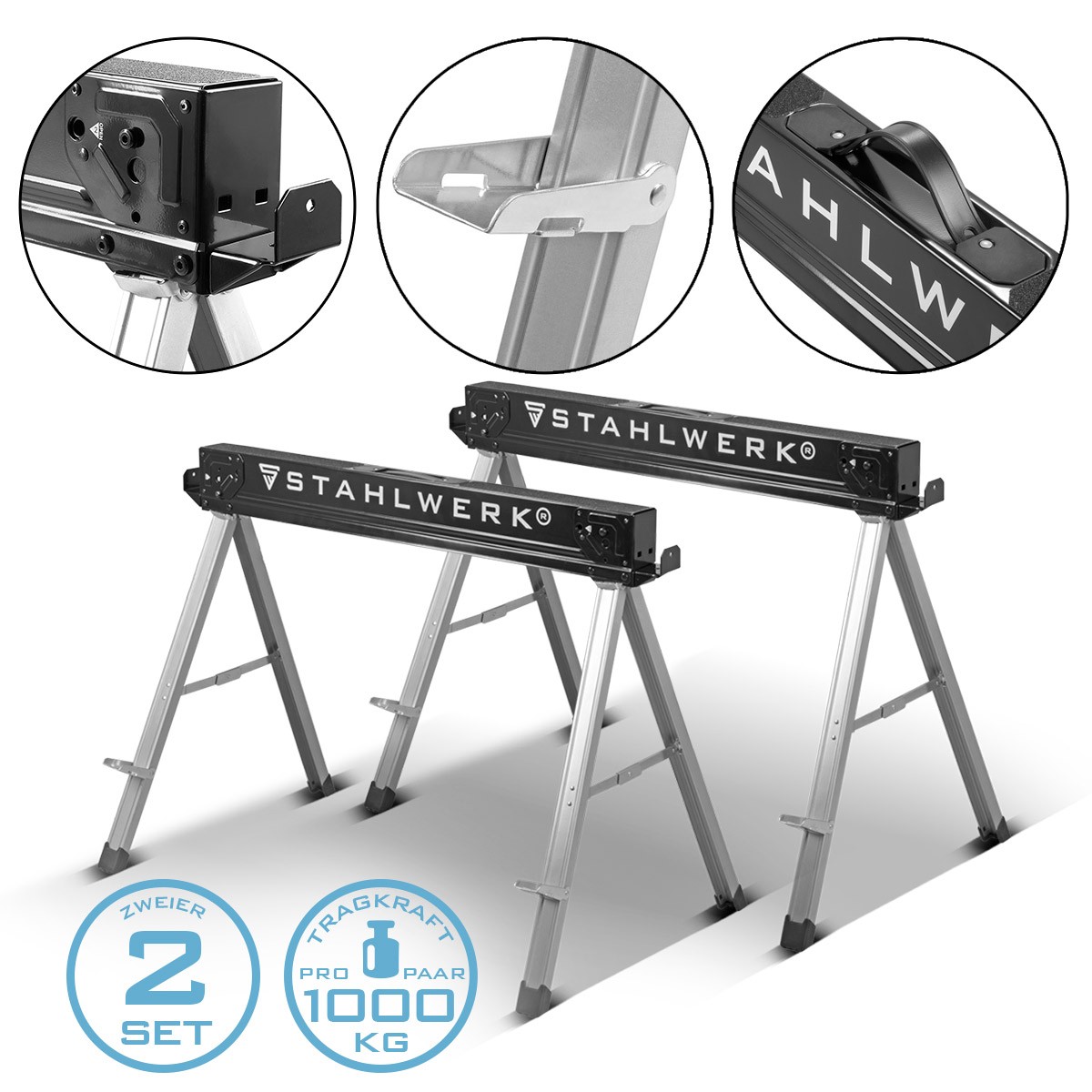 AHLW

STAHLWERK®

STAHLWERK®

ZWEIER
2
SET

TRAGKRAFT
PRO PAAR
1000
KG