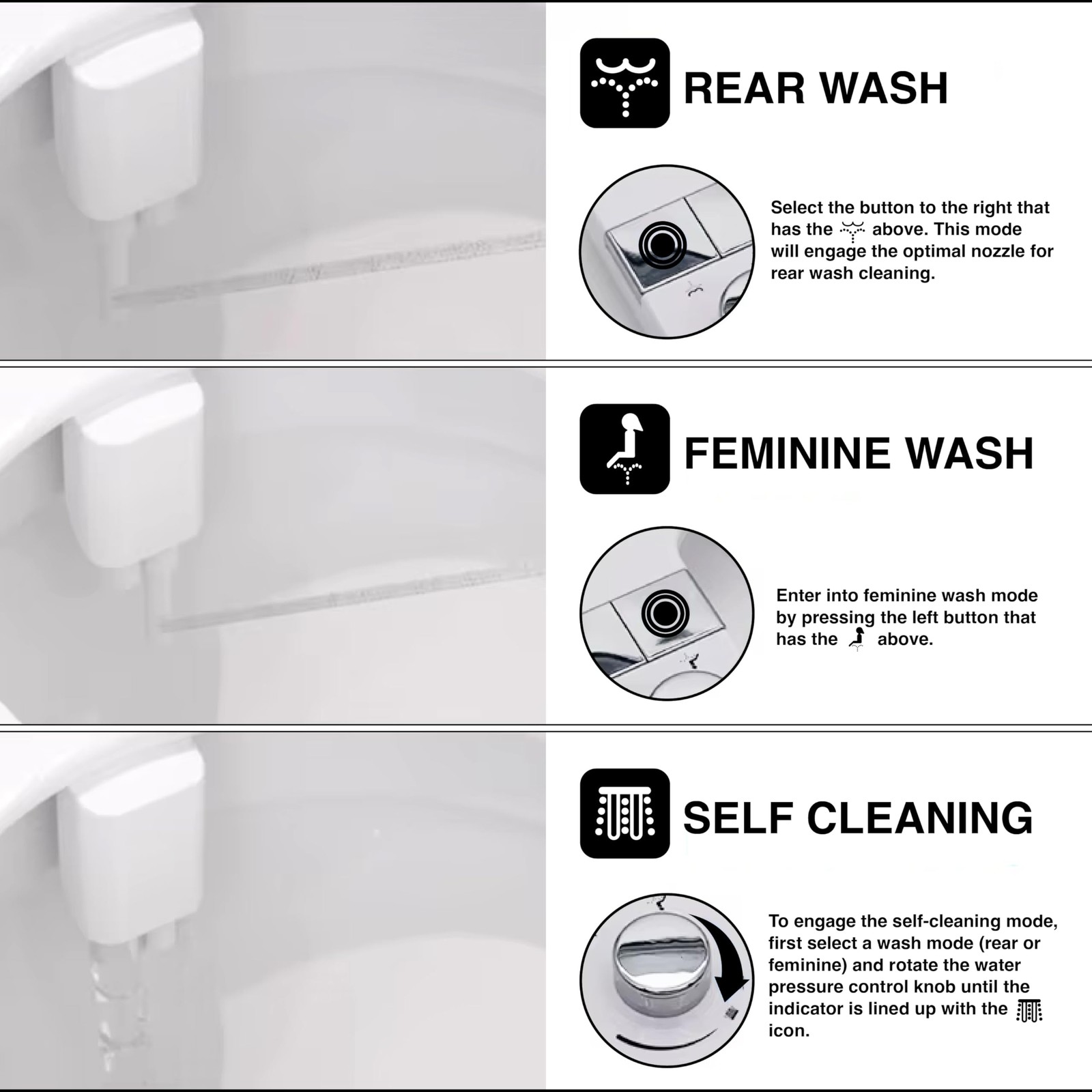 REAR WASH

Select the button to the right that has the above. This mode will engage the optimal nozzle for rear wash cleaning.

FEMININE WASH

Enter into feminine wash mode by pressing the left button that has the above.

SELF CLEANING

To engage the self-cleaning mode, first select a wash mode (rear or feminine) and rotate the water pressure control knob until the indicator is lined up with the icon.