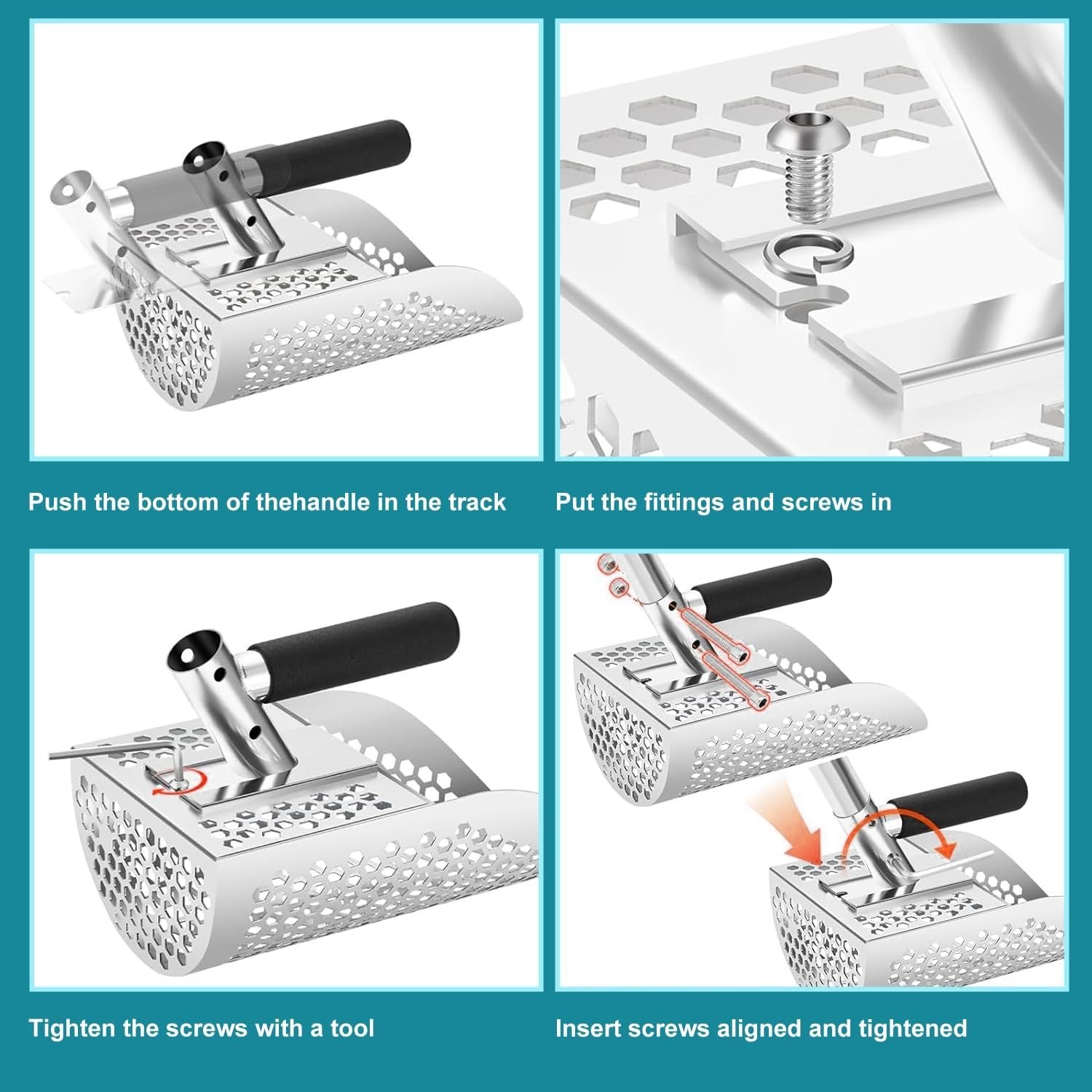 Push the bottom of thehandle in the track

Put the fittings and screws in

Tighten the screws with a tool

Insert screws aligned and tightened