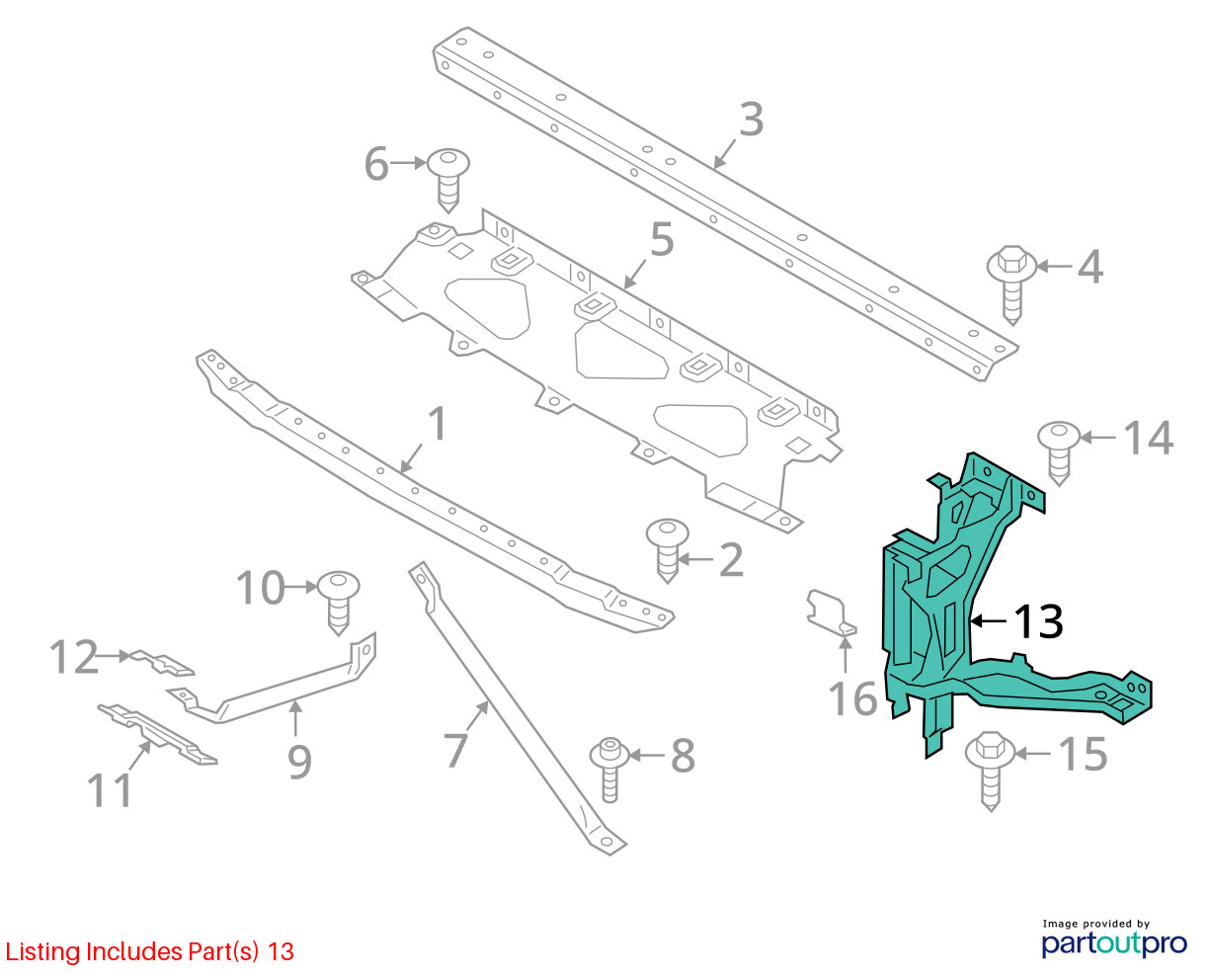 3

6

5

4

1

14

2

10

13

12

16

9

7

8

15

11

Listing Includes Part(s) 13

Image provided by
partoutpro