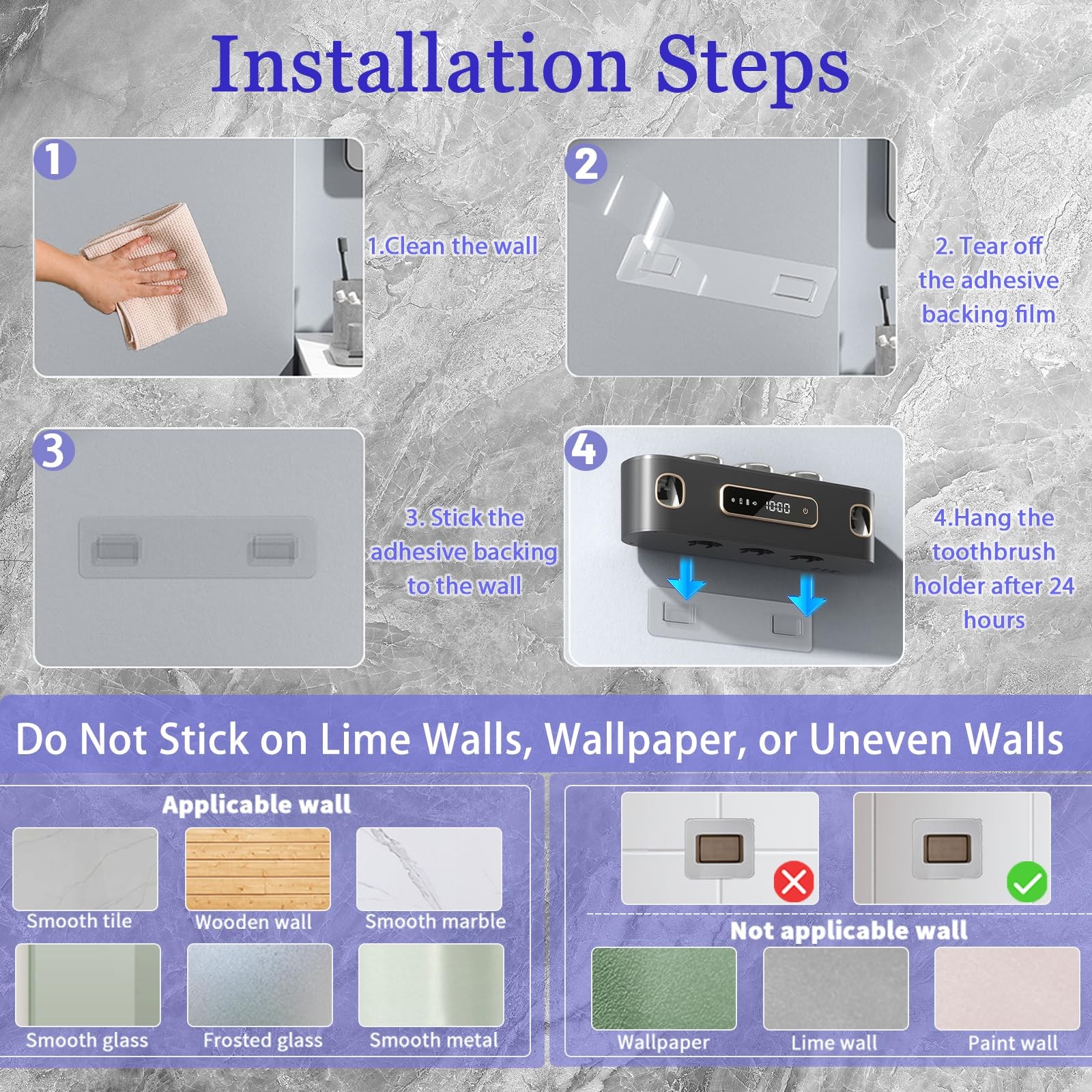 Installation Steps

1

1.Clean the wall

2

2. Tear off the adhesive backing film

3

3. Stick the adhesive backing to the wall

4

10:00

4.Hang the toothbrush holder after 24 hours

Do Not Stick on Lime Walls, Wallpaper, or Uneven Walls

Applicable wall

Smooth tile

Wooden wall

Smooth marble

Smooth glass

Frosted glass

Smooth metal

Not applicable wall

Wallpaper

Lime wall

Paint wall