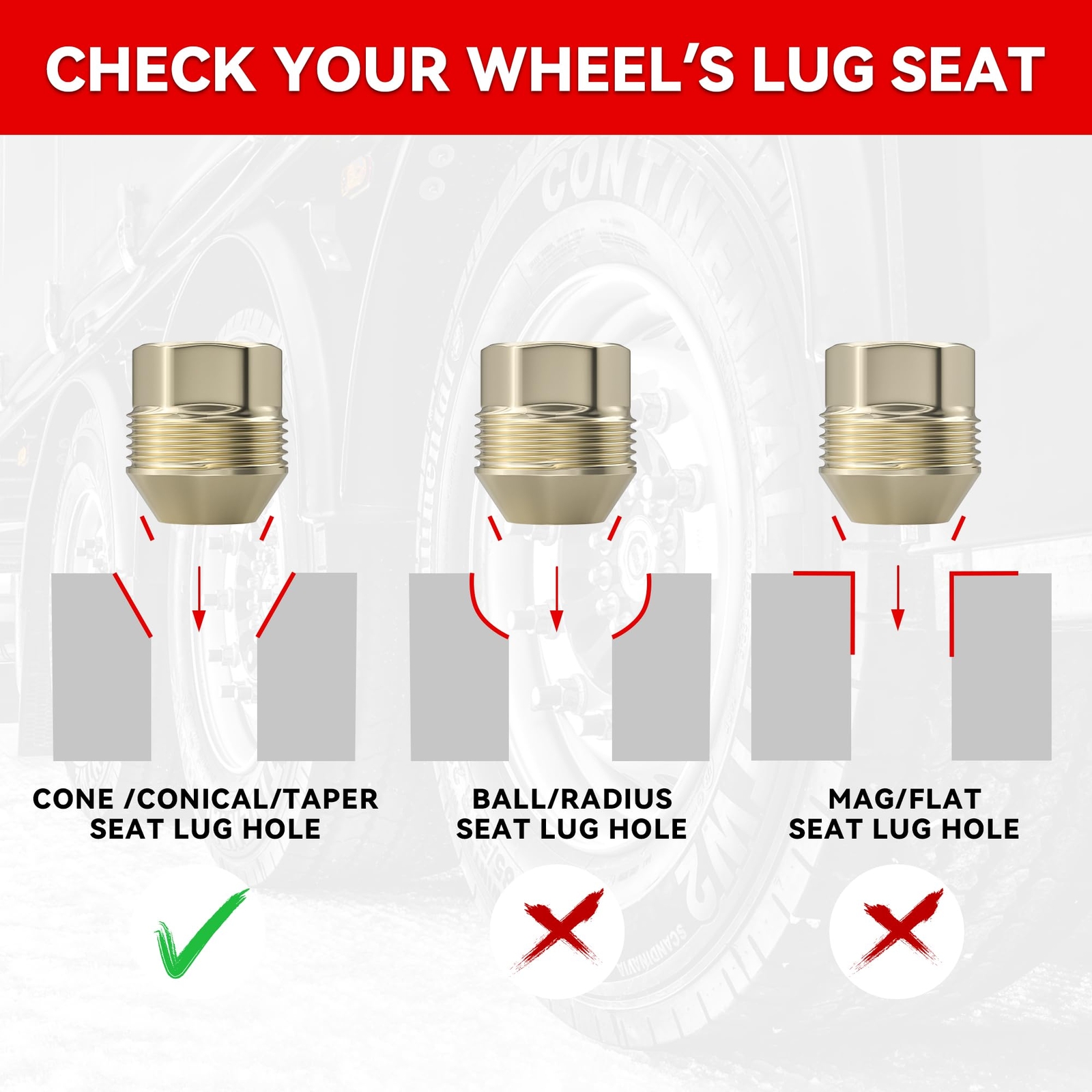 CHECK YOUR WHEEL'S LUG SEAT

CONE /CONICAL/TAPER SEAT LUG HOLE

BALL/RADIUS SEAT LUG HOLE

MAG/FLAT SEAT LUG HOLE