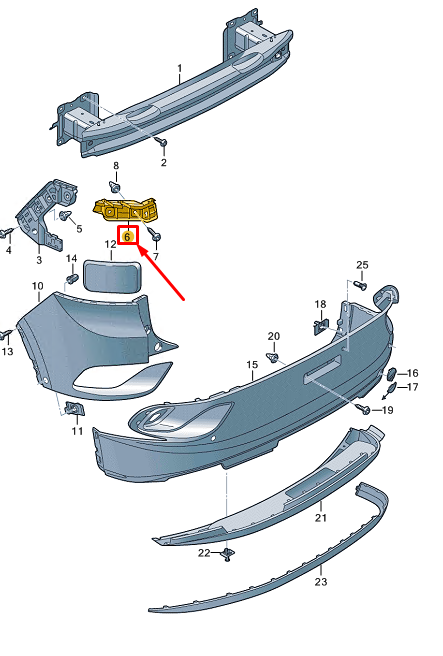 1
2
8
5
4
3
6
7
12
14
10
13
11
25
18
20
15
16
17
19
21
22
23