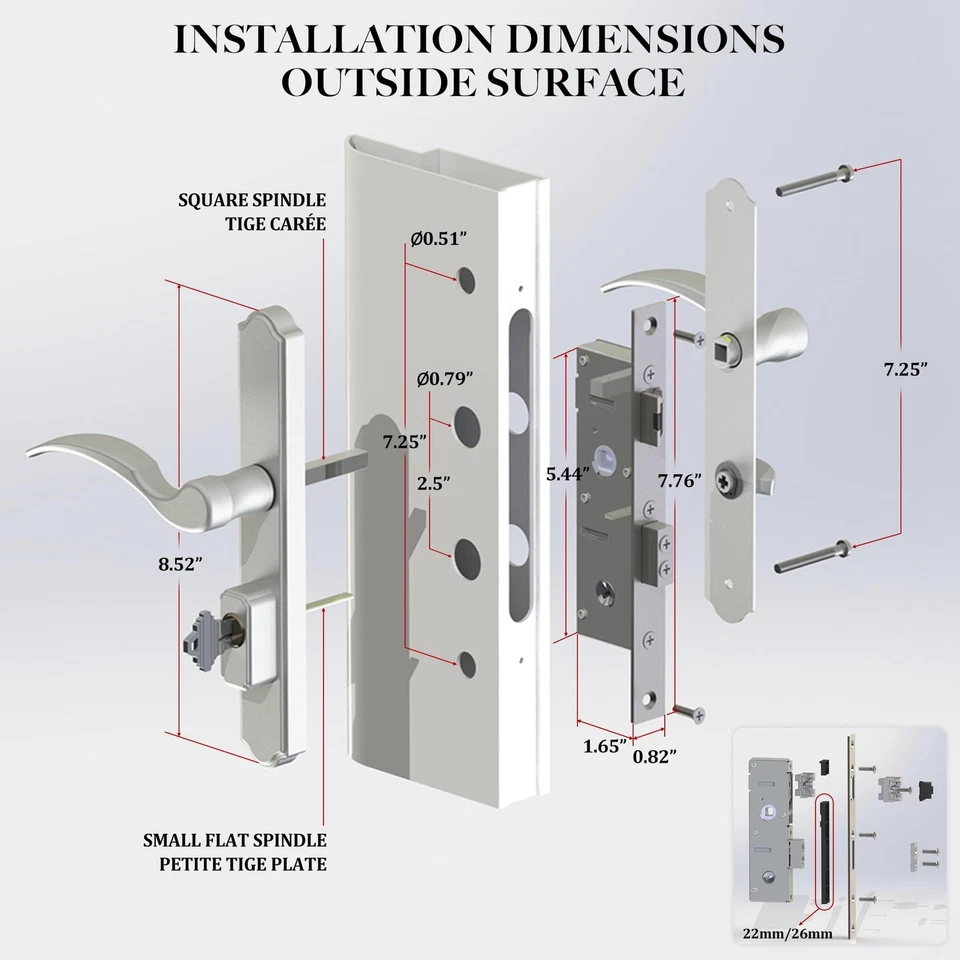 INSTALLATION DIMENSIONS
OUTSIDE SURFACE

SQUARE SPINDLE
TIGE CARÉE

Ø0.51”

Ø0.79”

7.25”

2.5”

8.52”

5.44”

7.76”

7.25”

1.65”

0.82”

SMALL FLAT SPINDLE
PETITE TIGE PLATE

22mm/26mm