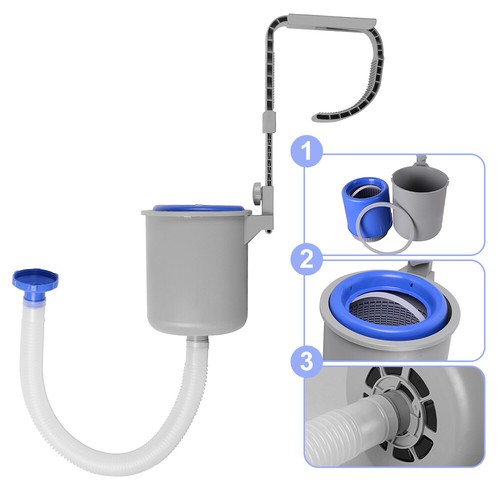 1
2
3