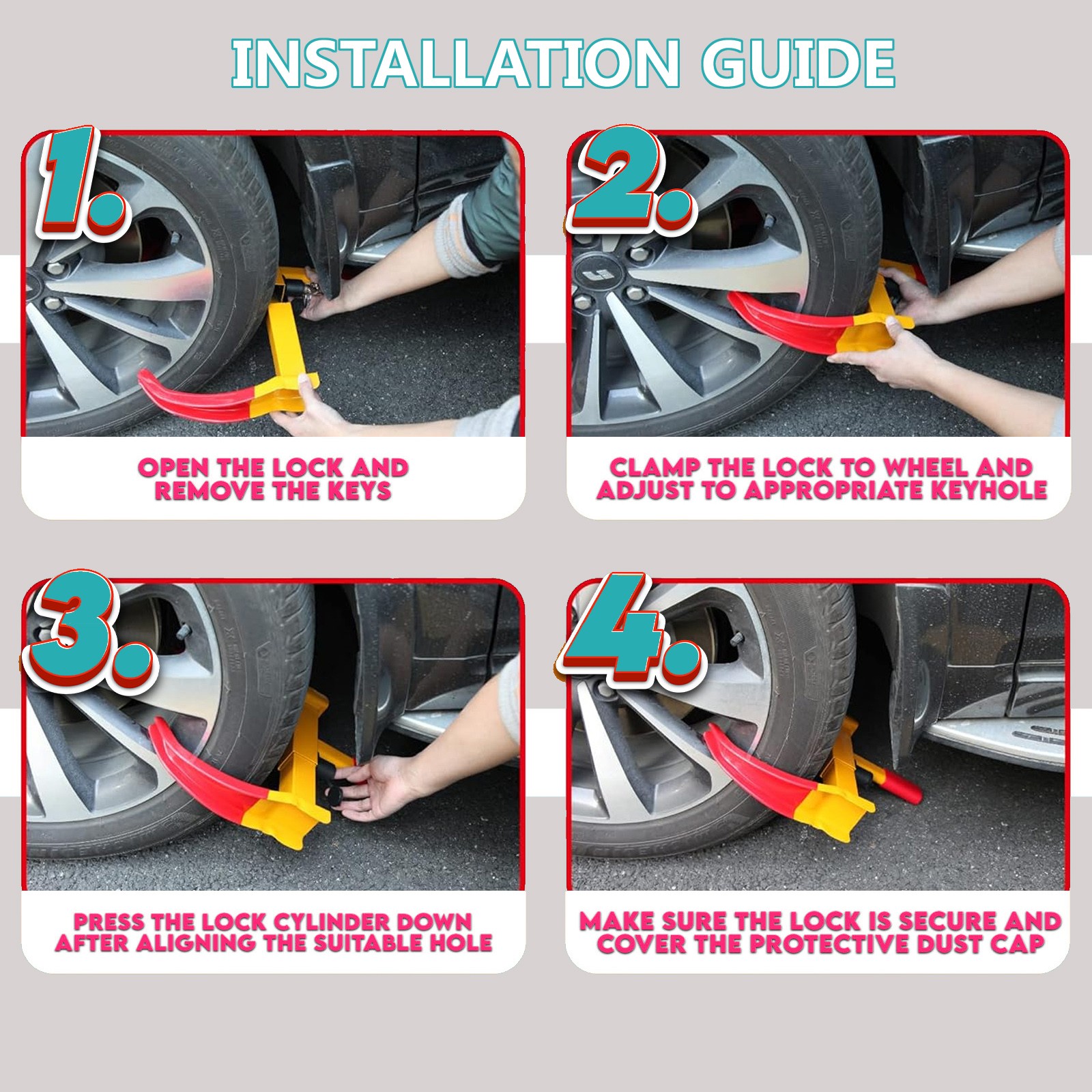 INSTALLATION GUIDE

1.

OPEN THE LOCK AND REMOVE THE KEYS

2.

CLAMP THE LOCK TO WHEEL AND ADJUST TO APPROPRIATE KEYHOLE

3.

PRESS THE LOCK CYLINDER DOWN AFTER ALIGNING THE SUITABLE HOLE

4.

MAKE SURE THE LOCK IS SECURE AND COVER THE PROTECTIVE DUST CAP