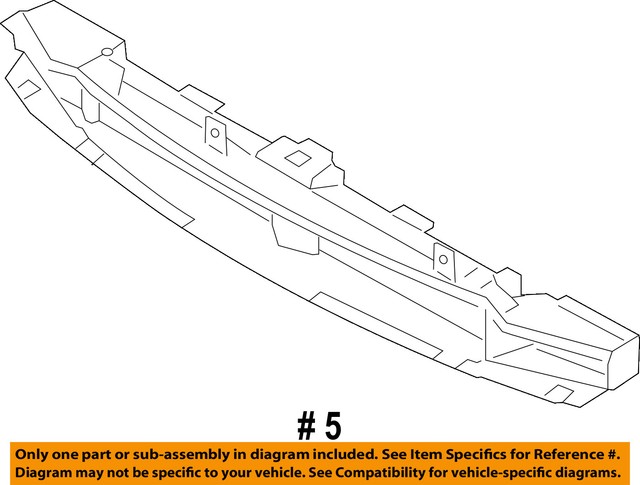 # 5

Only one part or sub-assembly in diagram included. See Item Specifics for Reference #. Diagram may not be specific to your vehicle. See Compatibility for vehicle-specific diagrams.