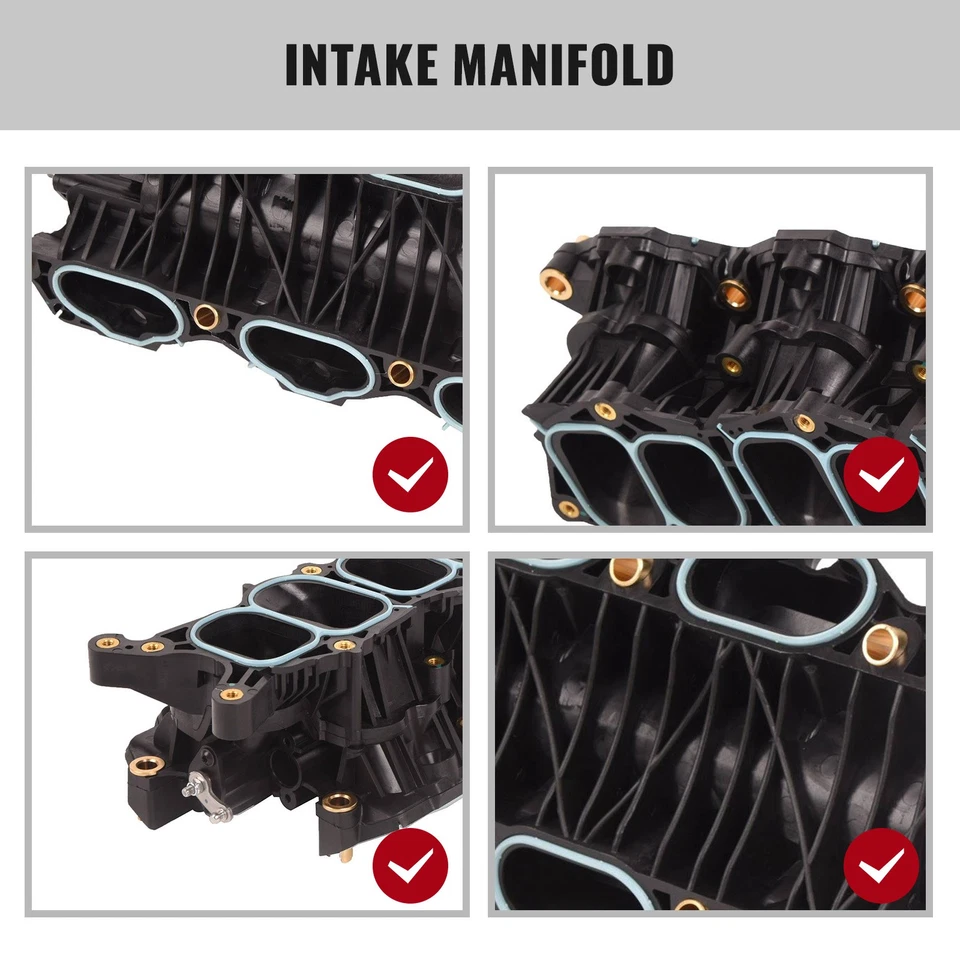 INTAKE MANIFOLD