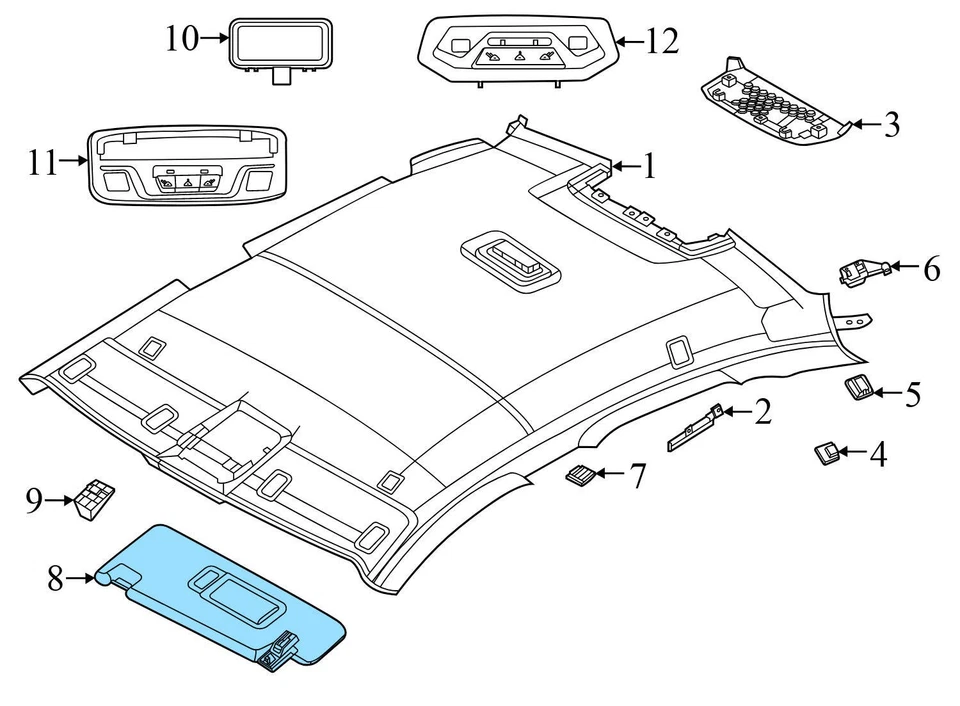 10
12
3
11
1
6
5
2
4
7
9
8